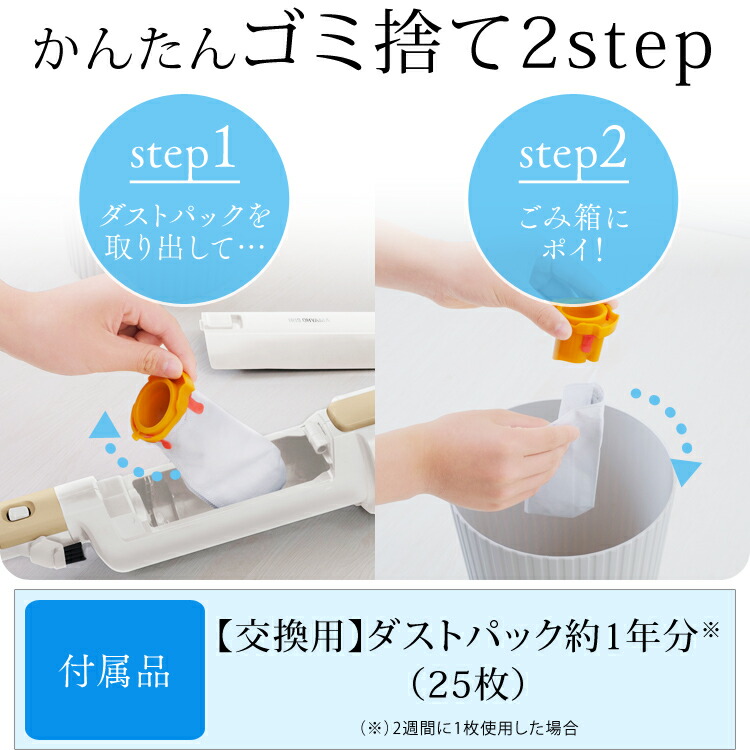 かんたんゴミ捨て2step

step1
ダストパックを取り出して…

step2
ごみ箱にポイ!

付属品

【交換用】ダストパック約1年分※
(25枚)

(※)2週間に1枚使用した場合