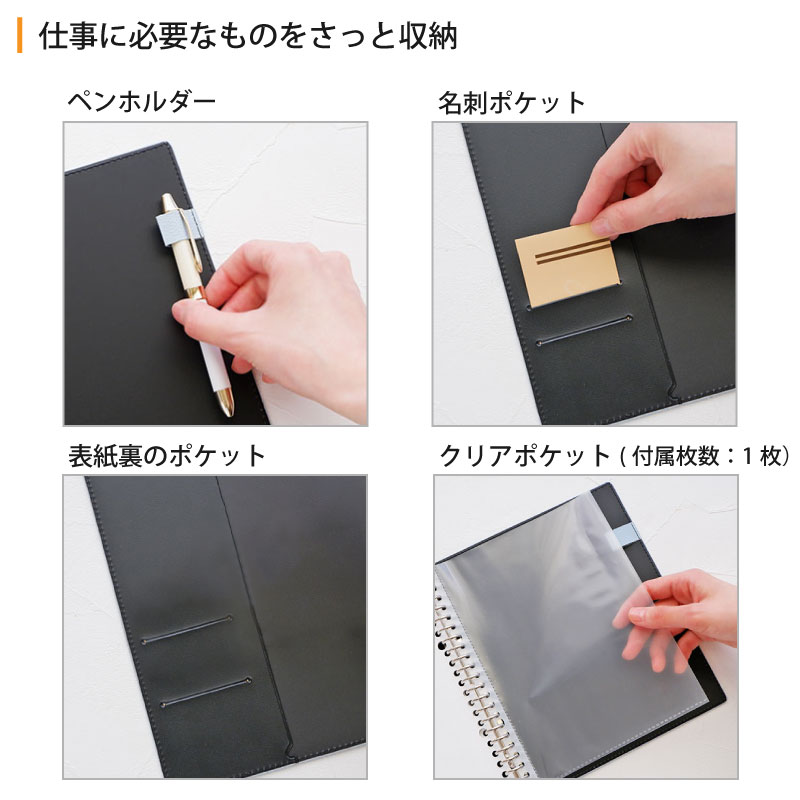 仕事に必要なものをさっと収納

ペンホルダー

名刺ポケット

表紙裏のポケット

クリアポケット ( 付属枚数：1 枚)