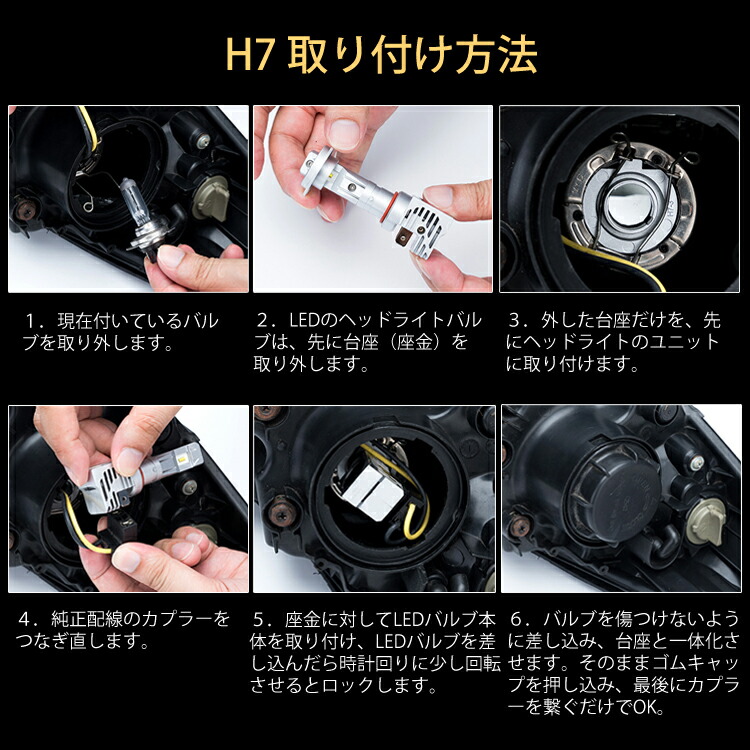 H7 取り付け方法

1．現在付いているバルブを取り外します。

2．LEDのヘッドライトバルブは、先に台座（座金）を取り外します。

3．外した台座だけを、先にヘッドライトのユニットに取り付けます。

4．純正配線のカプラーをつなぎ直します。

5．座金に対してLEDバルブ本体を取り付け、LEDバルブを差し込んだら時計回りに少し回転させるとロックします。

6．バルブを傷つけないように差し込み、台座と一体化させます。そのままゴムキャップを押し込み、最後にカプラーを繋ぐだけでOK。