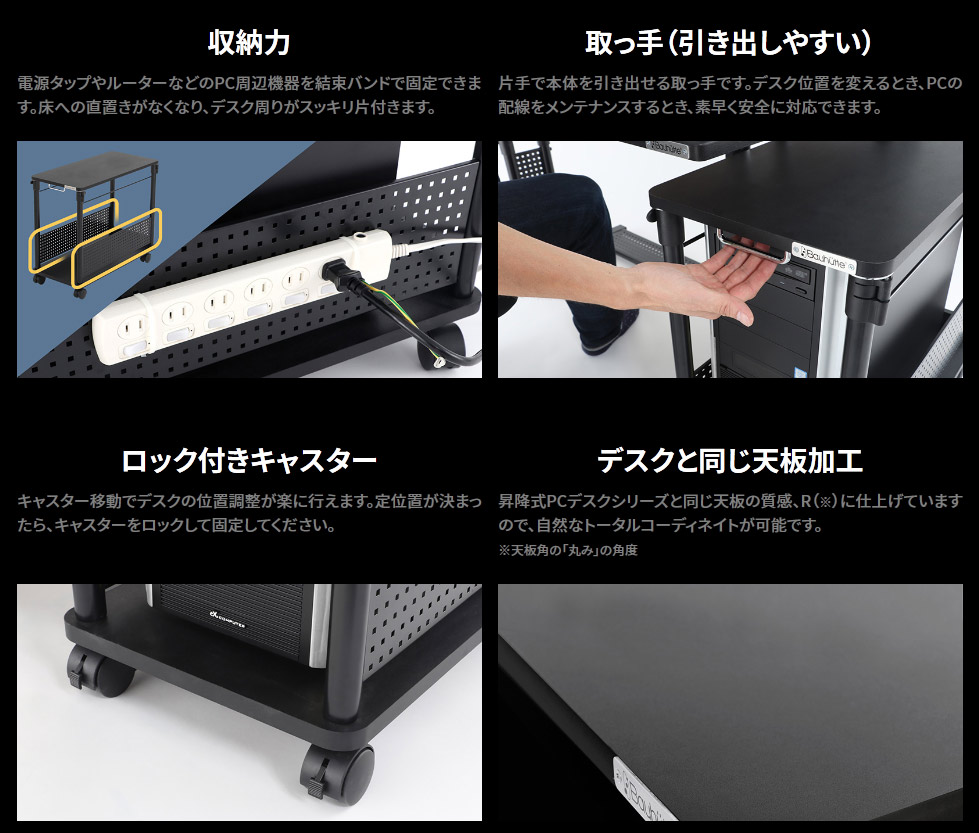 収納力

電源タップやルーターなどのPC周辺機器を結束バンドで固定できます。床への直置きがなくなり、デスク周りがスッキリ片付きます。

取っ手(引き出しやすい)

片手で本体を引き出せる取っ手です。デスク位置を変えるとき、PCの配線をメンテナンスするとき、素早く安全に対応できます。

Bauhutte

ロック付きキャスター

キャスター移動でデスクの位置調整が楽に行えます。定位置が決まったら、キャスターをロックして固定してください。

デスクと同じ天板加工

昇降式PCデスクシリーズと同じ天板の質感、R(※)に仕上げていますので、自然なトータルコーディネイトが可能です。

※天板角の「丸み」の角度

Bauhutte