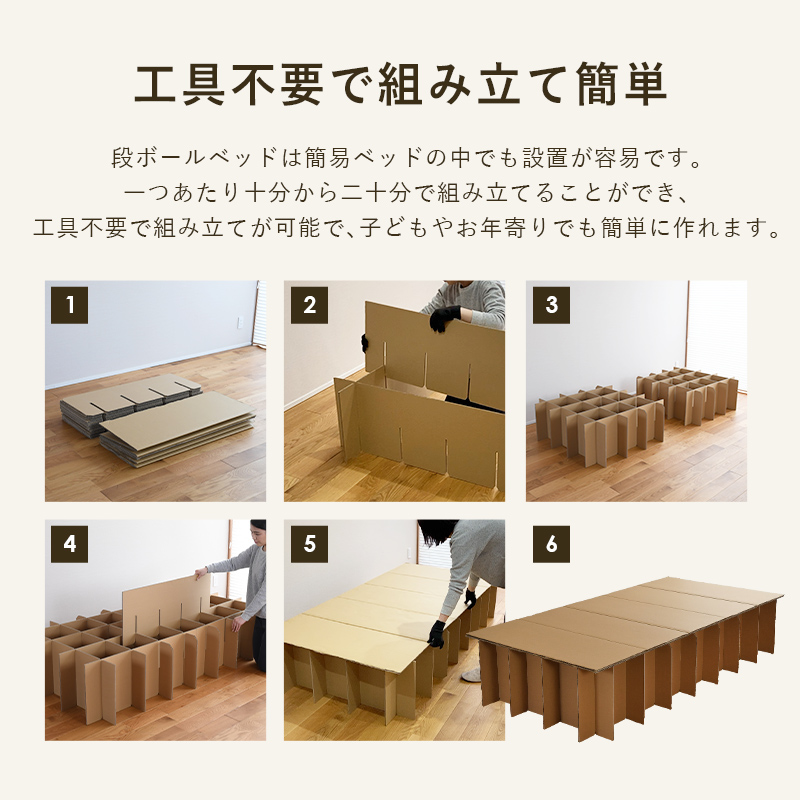 工具不要で組み立て簡単

段ボールベッドは簡易ベッドの中でも設置が容易です。
一つあたり十分から二十分で組み立てることができ、
工具不要で組み立てが可能で、子どもやお年寄りでも簡単に作れます。

1

2

3

4

5

6