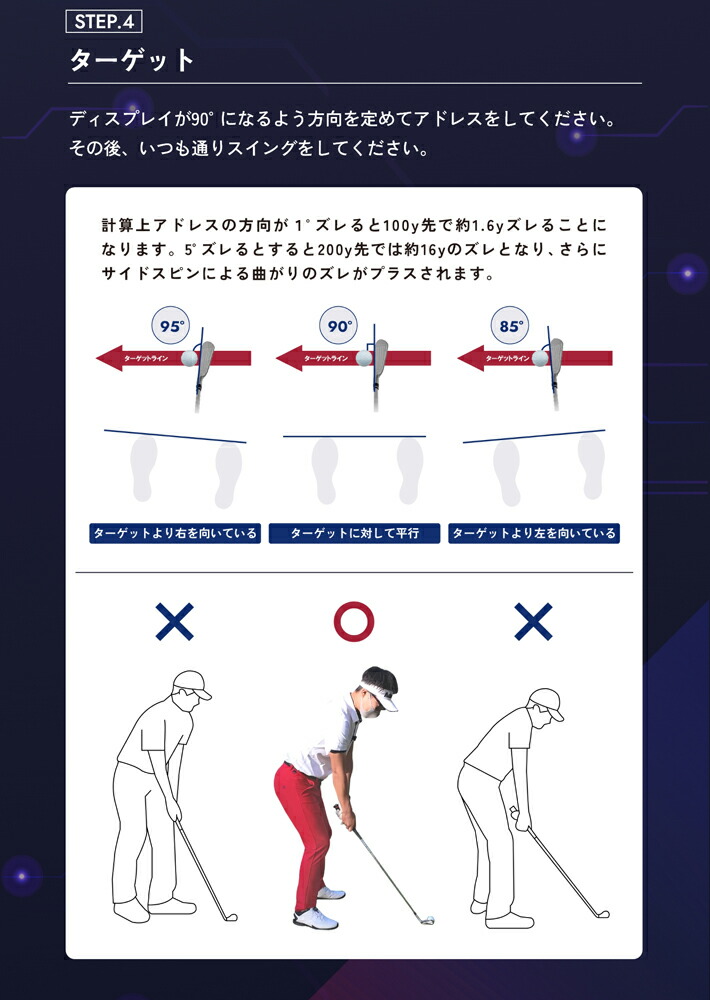 STEP.4

ターゲット

ディスプレイが90°になるよう方向を定めてアドレスをしてください。その後、いつも通りスイングをしてください。

計算上アドレスの方向が1°ズレると100y先で約1.6yズレることになります。5°ズレるとすると200y先では約16yのズレとなり、さらにサイドスピンによる曲がりのズレがプラスされます。

95°
ターゲットライン

90°
ターゲットライン

85°
ターゲットライン

ターゲットより右を向いている

ターゲットに対して平行

ターゲットより左を向いている

×

○

×