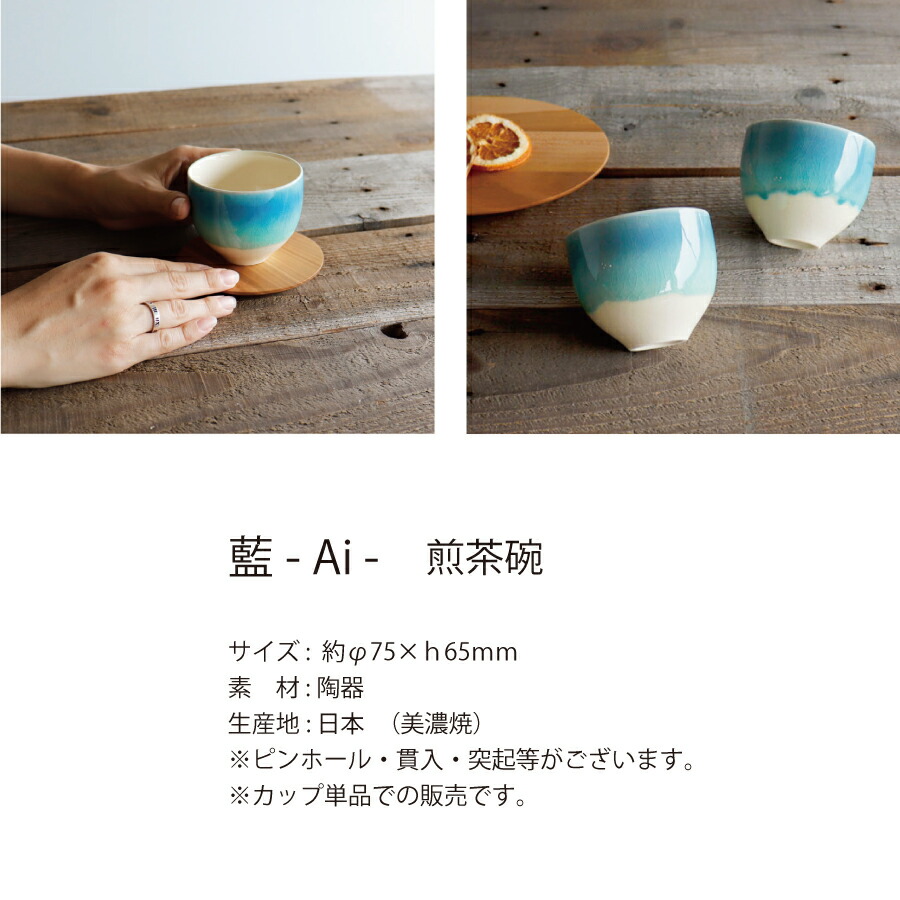 藍 - Ai -　煎茶碗

サイズ：約φ75×h65mm
素　材：陶器
生産地：日本　（美濃焼）
※ピンホール・貫入・突起等がございます。
※カップ単品での販売です。