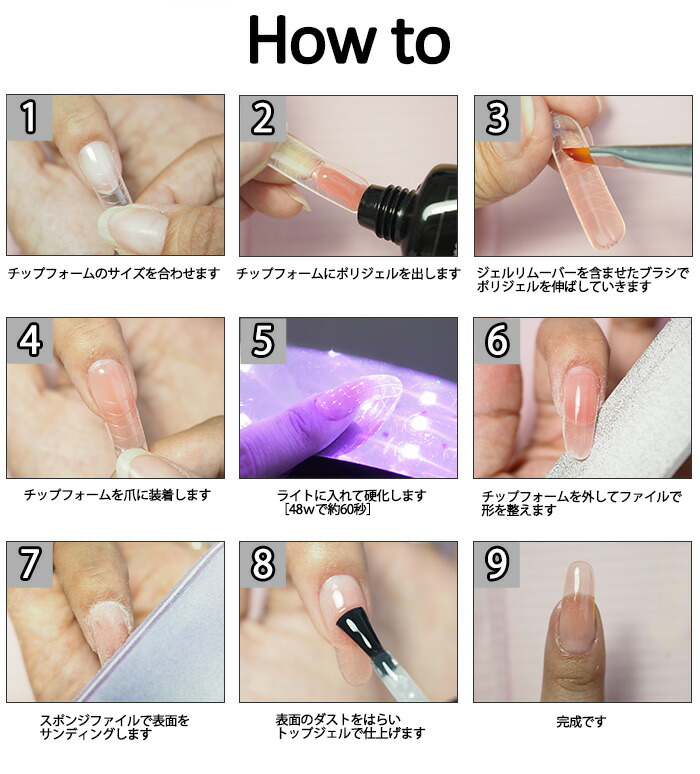 How to

1
チップフォームのサイズを合わせます

2
チップフォームにポリジェルを出します

3
ジェルリムーバーを含ませたブラシでポリジェルを伸ばしていきます

4
チップフォームを爪に装着します

5
ライトに入れて硬化します
[48wで約60秒]

6
チップフォームを外してファイルで形を整えます

7
スポンジファイルで表面をサンディングします

8
表面のダストをはらいトップジェルで仕上げます

9
完成です