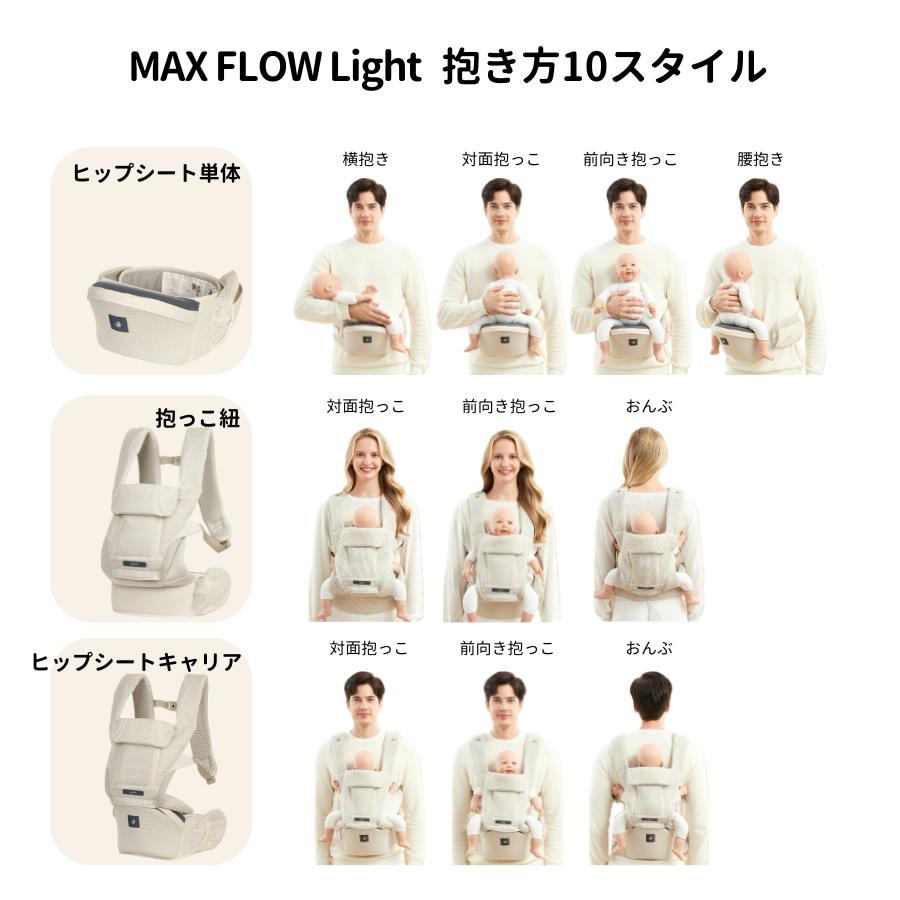 MAX FLOW Light 抱き方10スタイル

ヒップシート単体

横抱き

対面抱っこ

前向き抱っこ

腰抱き

抱っこ紐

対面抱っこ

前向き抱っこ

おんぶ

ヒップシートキャリア

対面抱っこ

前向き抱っこ

おんぶ