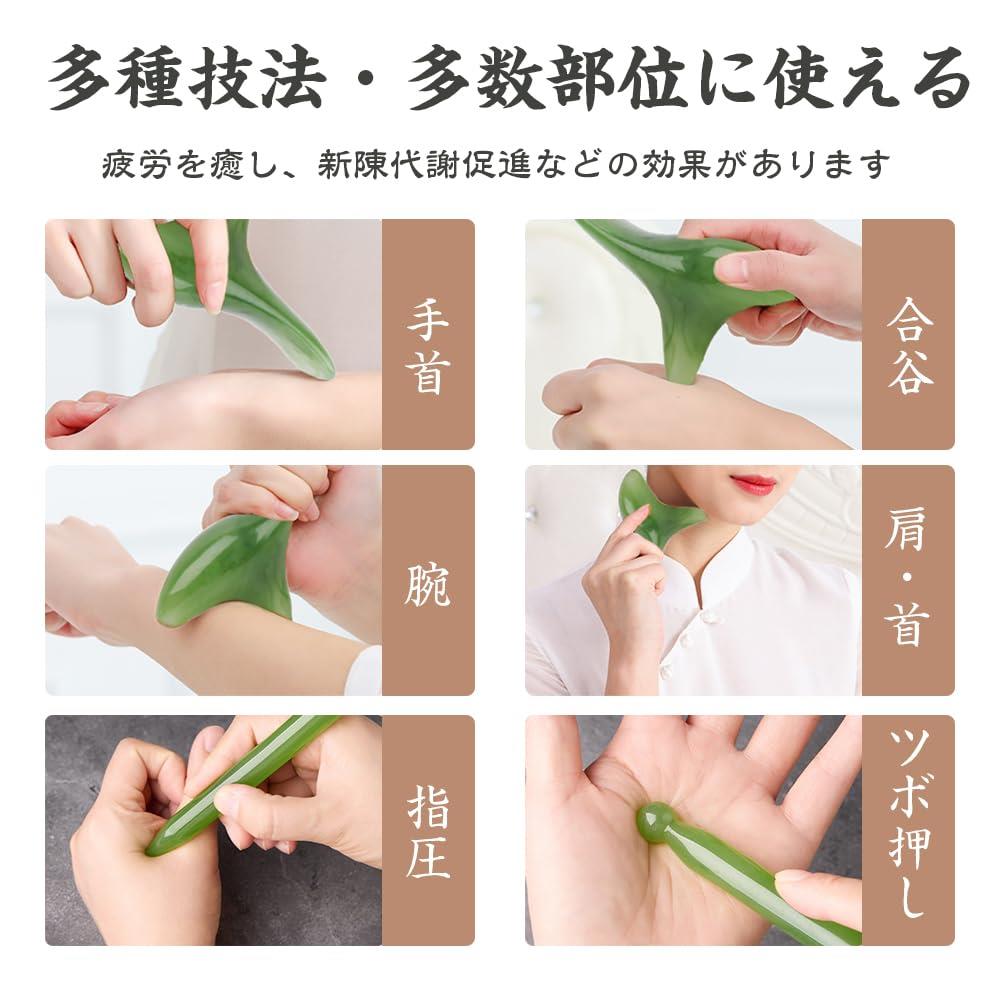 多種技法・多数部位に使える

疲労を癒し、新陳代謝促進などの効果があります

手首

合谷

腕

肩・首

指圧

ツボ押し