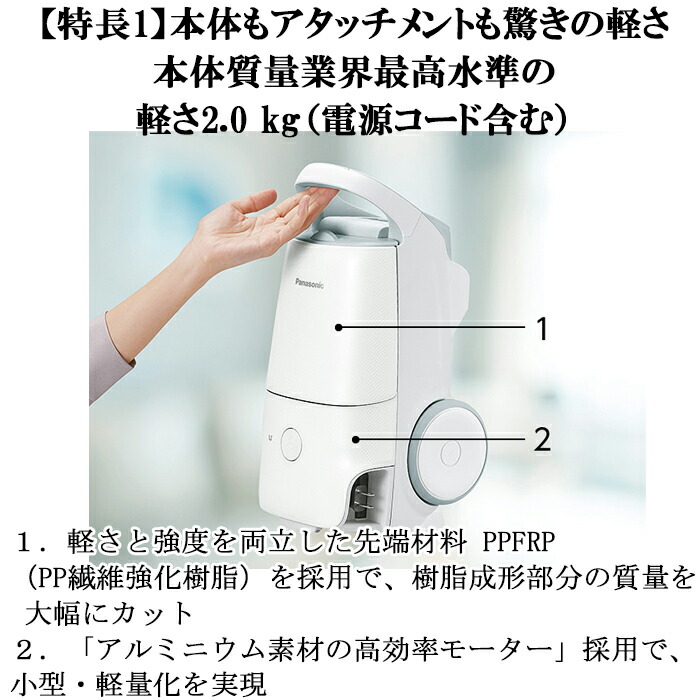 【特長1】本体もアタッチメントも驚きの軽さ
本体質量業界最高水準の
軽さ2.0 kg（電源コード含む）

Panasonic

1

2

１．軽さと強度を両立した先端材料 PPFRP（PP繊維強化樹脂）を採用で、樹脂成形部分の質量を大幅にカット
２．「アルミニウム素材の高効率モーター」採用で、小型・軽量化を実現