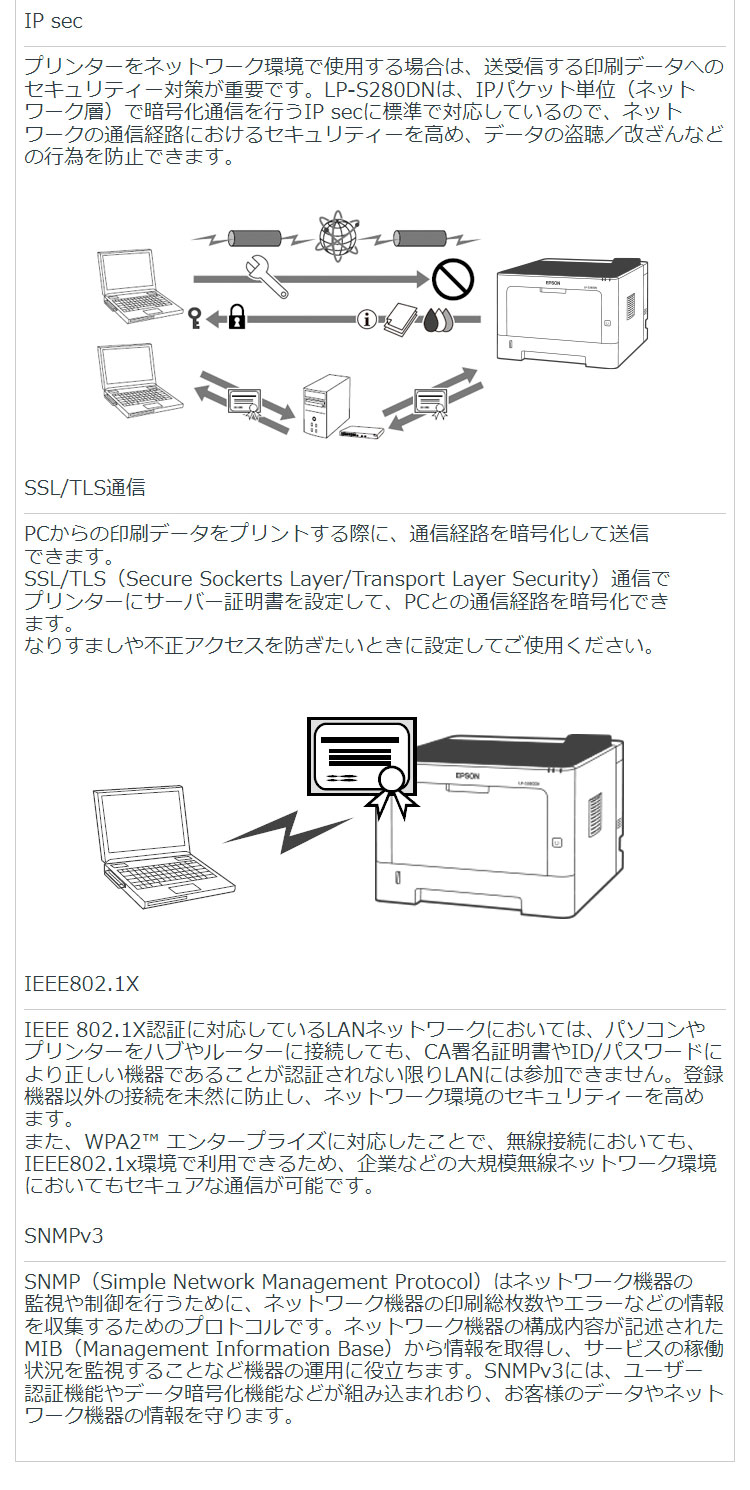 IP sec

プリンターをネットワーク環境で使用する場合は、送受信する印刷データへのセキュリティー対策が重要です。LP-S280DNは、IPパケット単位（ネットワーク層）で暗号化通信を行うIP secに標準で対応しているので、ネットワークの通信経路におけるセキュリティーを高め、データの盗聴／改ざんなどの行為を防止できます。

EPSON

SSL/TLS通信

PCからの印刷データをプリントする際に、通信経路を暗号化して送信できます。
SSL/TLS（Secure Sockerts Layer/Transport Layer Security）通信でプリンターにサーバー証明書を設定して、PCとの通信経路を暗号化できます。
なりすましや不正アクセスを防ぎたいときに設定してご使用ください。

EPSON

IEEE802.1X

IEEE 802.1X認証に対応しているLANネットワークにおいては、パソコンやプリンターをハブやルーターに接続しても、CA署名証明書やID/パスワードにより正しい機器であることが認証されない限りLANには参加できません。登録機器以外の接続を未然に防止し、ネットワーク環境のセキュリティーを高めます。
また、WPA2™ エンタープライズに対応したことで、無線接続においても、IEEE802.1x環境で利用できるため、企業などの大規模無線ネットワーク環境においてもセキュアな通信が可能です。

SNMPv3

SNMP（Simple Network Management Protocol）はネットワーク機器の監視や制御を行うために、ネットワーク機器の印刷総枚数やエラーなどの情報を収集するためのプロトコルです。ネットワーク機器の構成内容が記述されたMIB（Management Information Base）から情報を取得し、サービスの稼働状況を監視することなど機器の運用に役立ちます。SNMPv3には、ユーザー認証機能やデータ暗号化機能などが組み込まれおり、お客様のデータやネットワーク機器の情報を守ります。