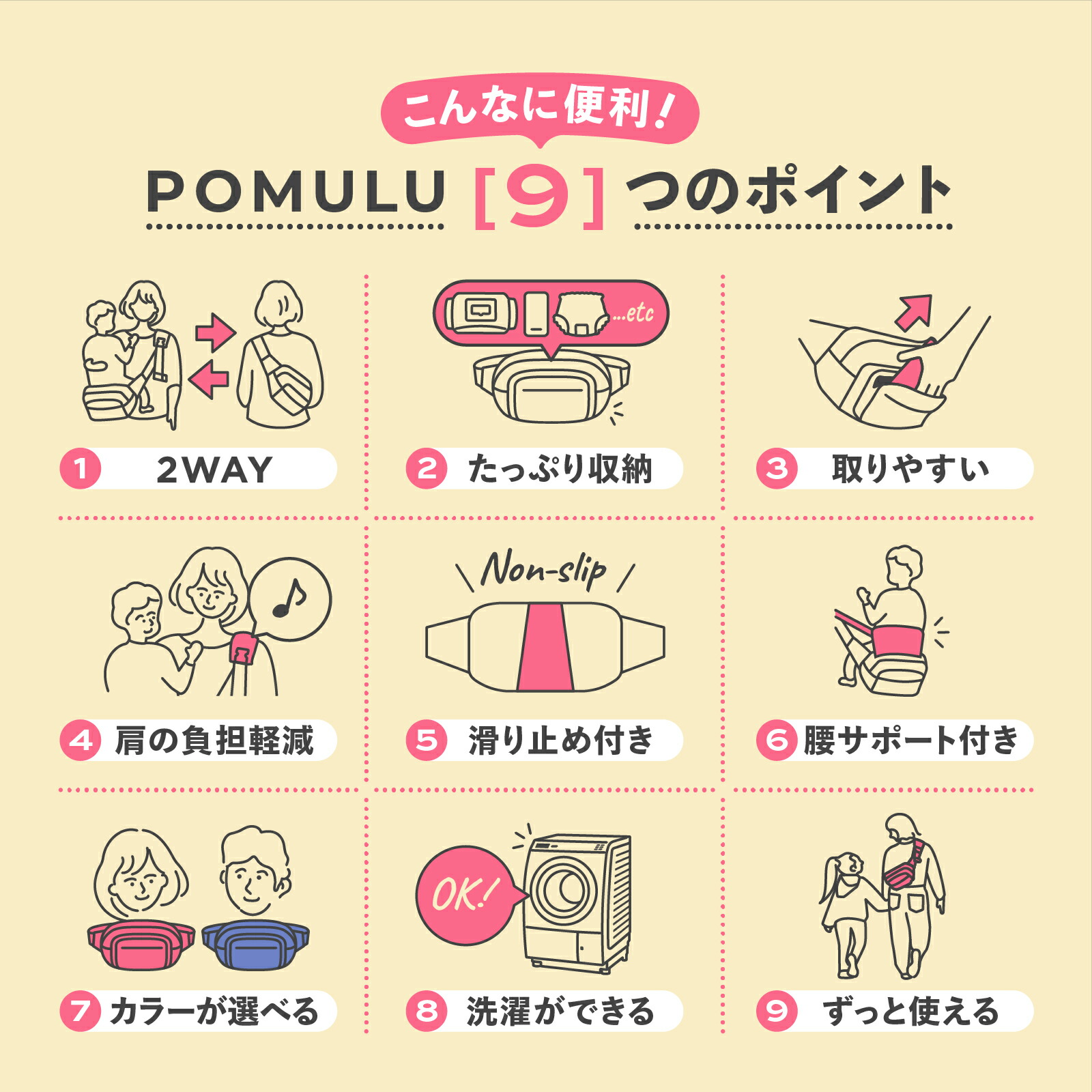 こんなに便利!

POMULU [9] つのポイント

...etc

1 2WAY

2 たっぷり収納

3 取りやすい

Non-slip

4 肩の負担軽減

5 滑り止め付き

6 腰サポート付き

OK!

7 カラーが選べる

8 洗濯ができる

9 ずっと使える