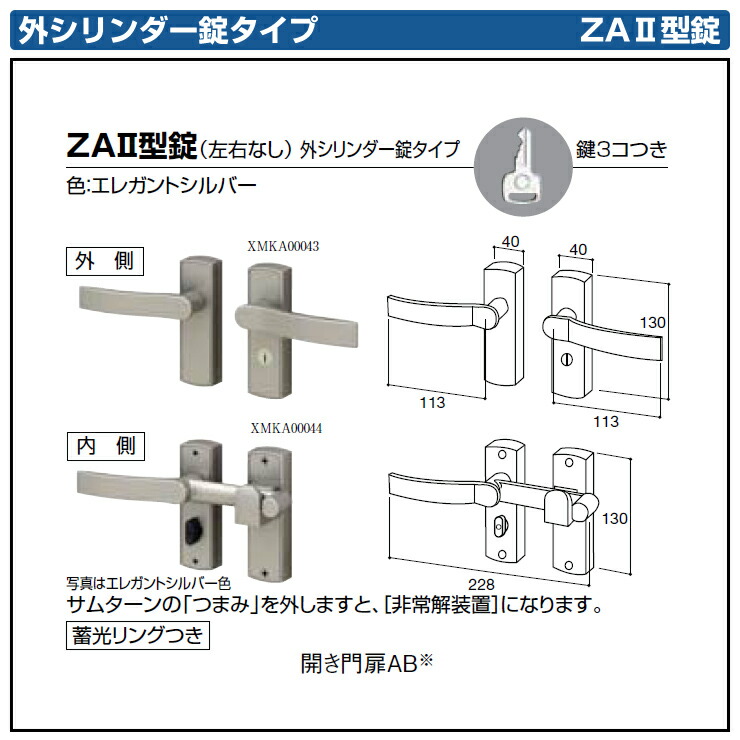 外シリンダー錠タイプ

ZAⅡ型錠

ZAⅡ型錠（左右なし）外シリンダー錠タイプ

鍵3コつき

色:エレガントシルバー

外 側

XMKA00043

40

40

130

113

113

内 側

XMKA00044

130

228

写真はエレガントシルバー色

サムターンの「つまみ」を外しますと、[非常解装置]になります。

蓄光リングつき

開き門扉AB※