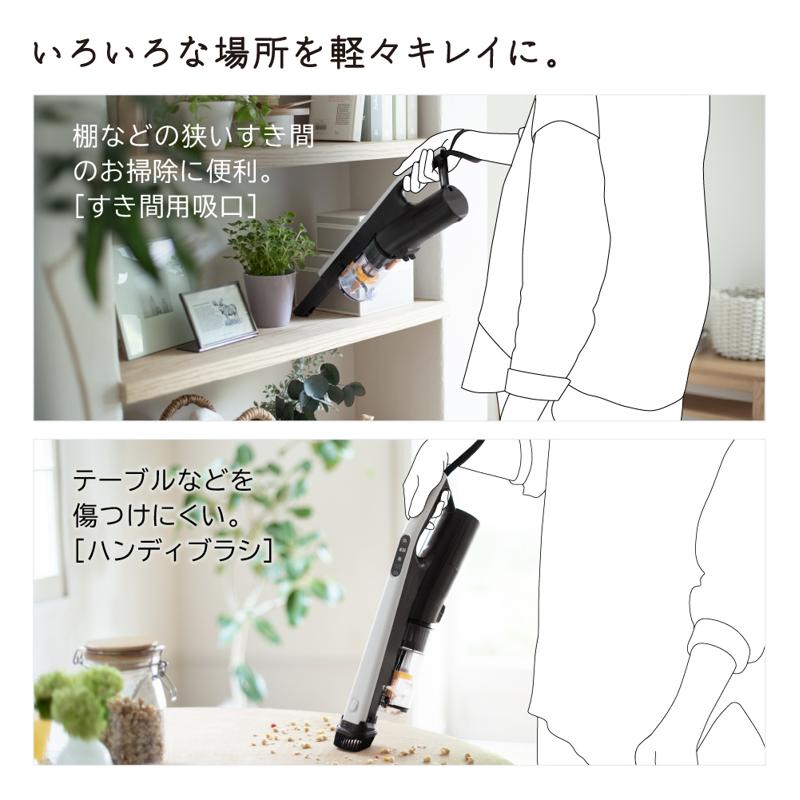 いろいろな場所を軽々キレイに。

棚などの狭いすき間のお掃除に便利。
[すき間用吸口]

テーブルなどを傷つけにくい。
[ハンディブラシ]