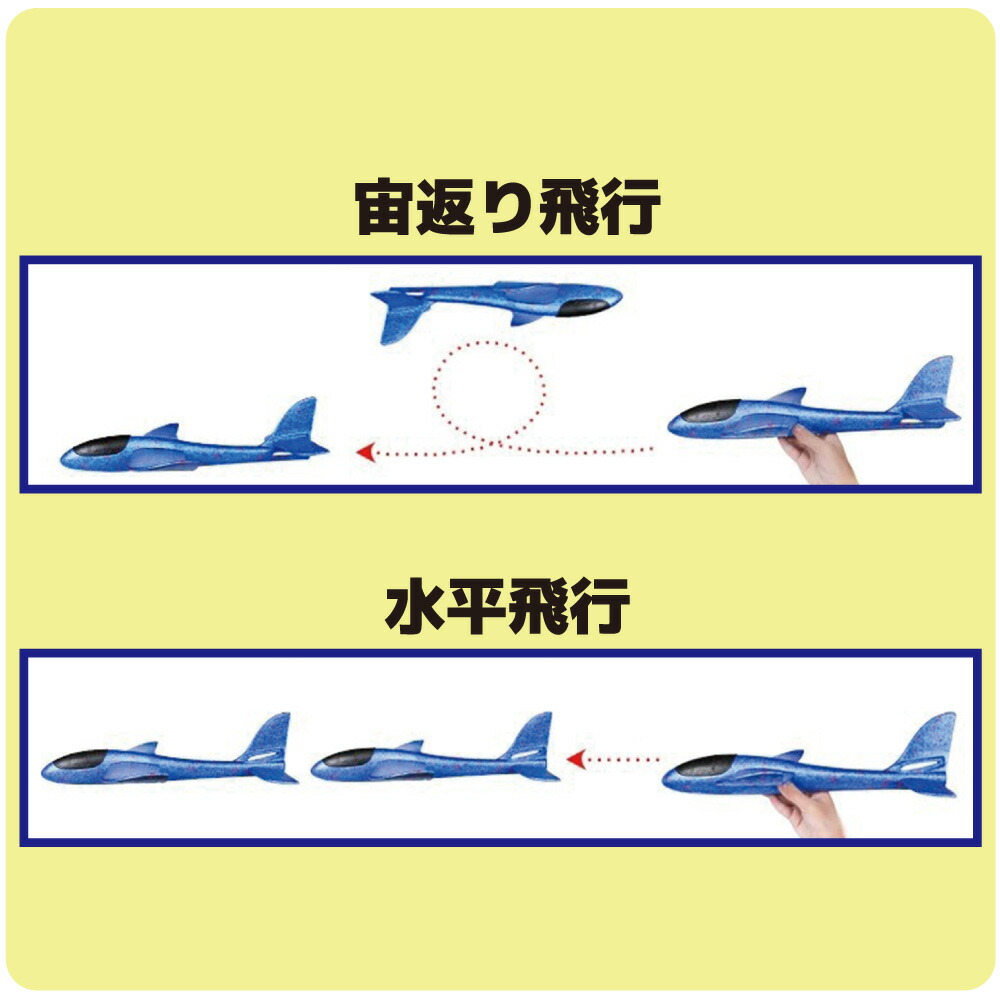 宙返り飛行

水平飛行