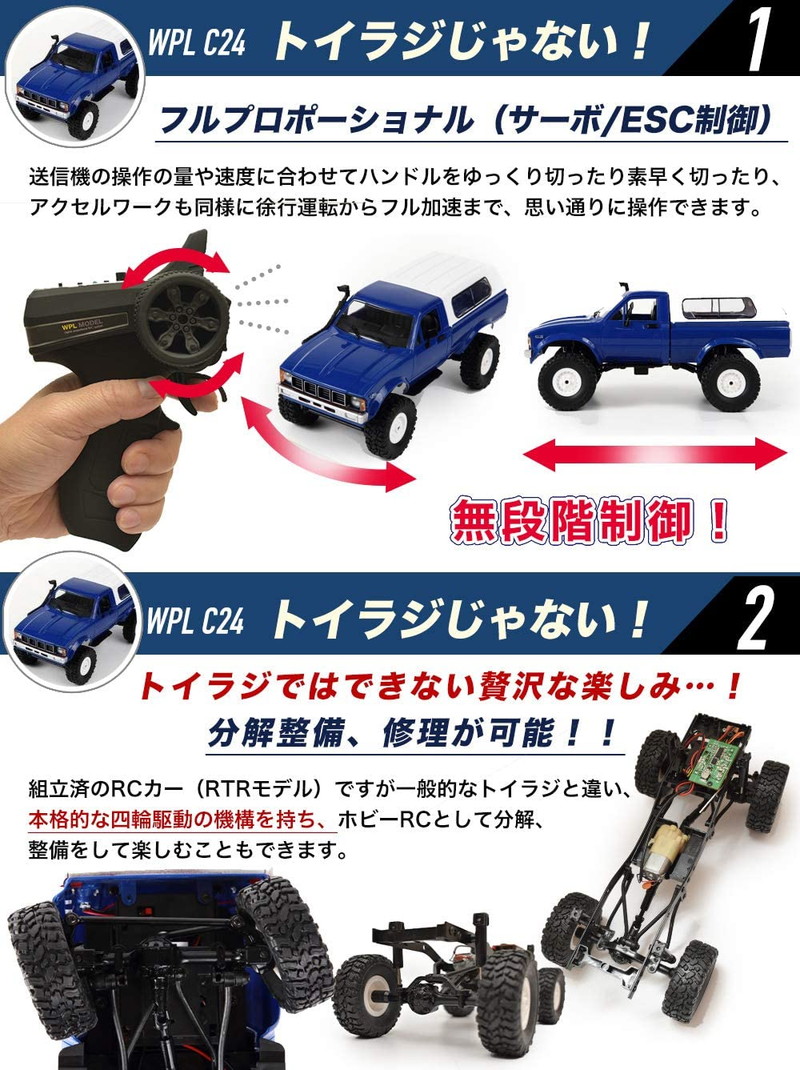 WPL C24 トイラジじゃない！ 1

フルプロポーショナル（サーボ/ESC制御）

送信機の操作の量や速度に合わせてハンドルをゆっくり切ったり素早く切ったり、アクセルワークも同様に徐行運転からフル加速まで、思い通りに操作できます。

WPL MODEL

無段階制御！

WPL C24 トイラジじゃない！ 2

トイラジではできない贅沢な楽しみ…！

分解整備、修理が可能！！

組立済のRCカー（RTRモデル）ですが一般的なトイラジと違い、本格的な四輪駆動の機構を持ち、ホビーRCとして分解、整備をして楽しむこともできます。