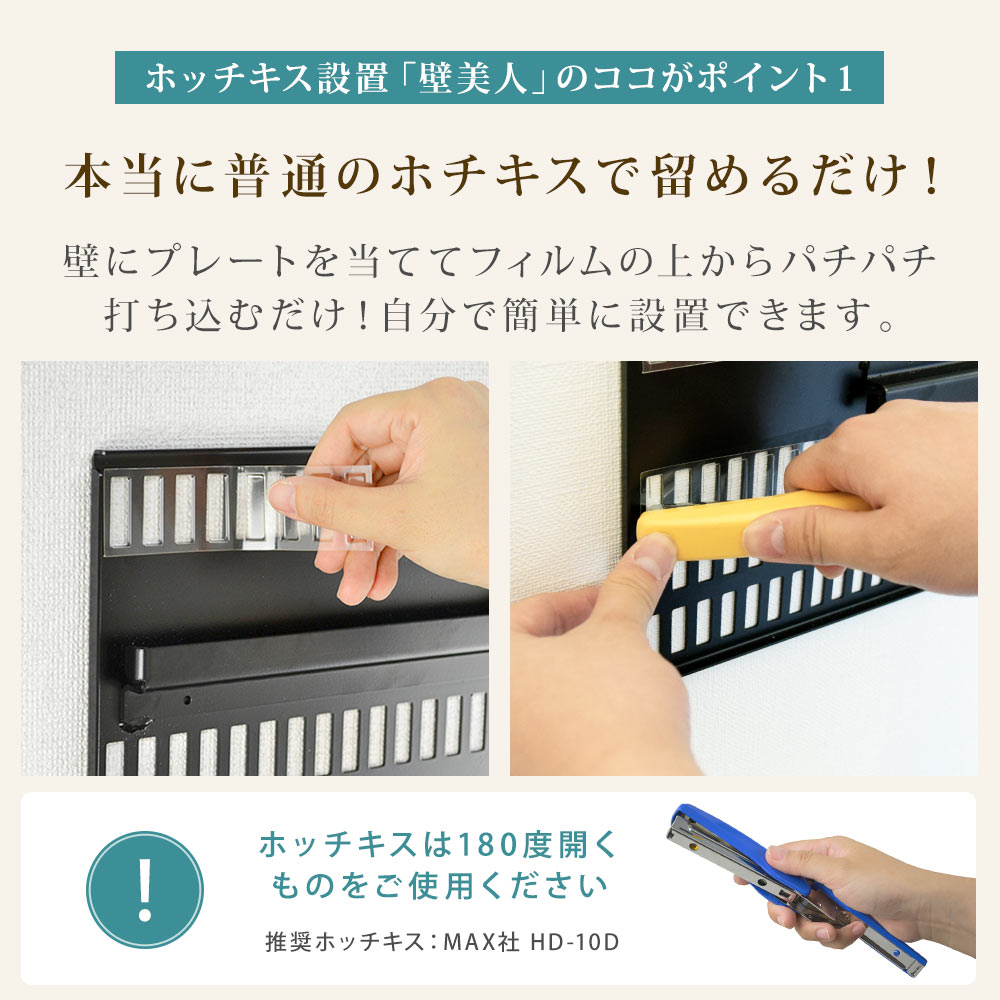 ホッチキス設置「壁美人」のココがポイント1

本当に普通のホチキスで留めるだけ！

壁にプレートを当ててフィルムの上からパチパチ打ち込むだけ！自分で簡単に設置できます。

!

ホッチキスは180度開くものをご使用ください

推奨ホッチキス：MAX社 HD-10D