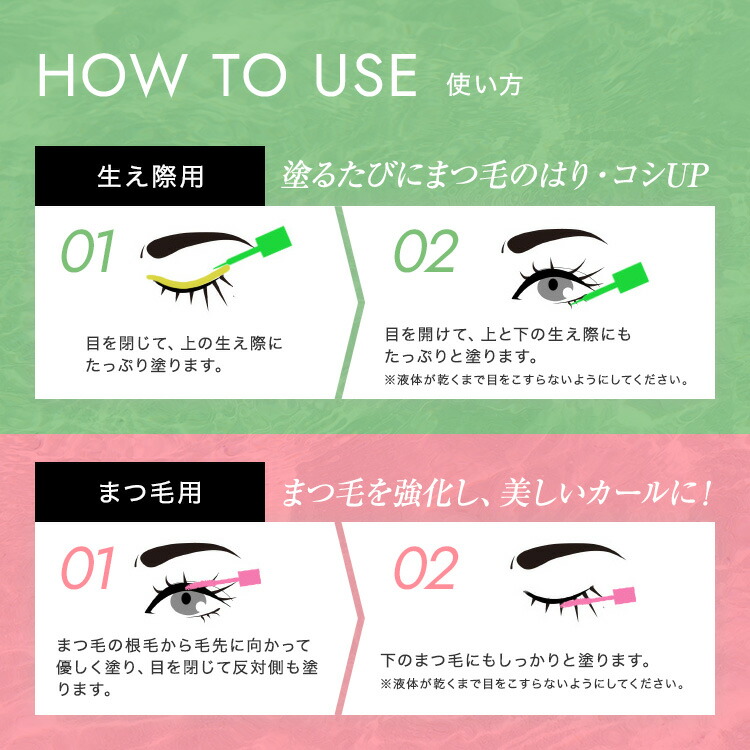 HOW TO USE 使い方

生え際用

塗るたびにまつ毛のはり・コシUP

01

目を閉じて、上の生え際にたっぷり塗ります。

02

目を開けて、上と下の生え際にもたっぷりと塗ります。
※液体が乾くまで目をこすらないようにしてください。

まつ毛用

まつ毛を強化し、美しいカールに！

01

まつ毛の根毛から毛先に向かって優しく塗り、目を閉じて反対側も塗ります。

02

下のまつ毛にもしっかりと塗ります。
※液体が乾くまで目をこすらないようにしてください。