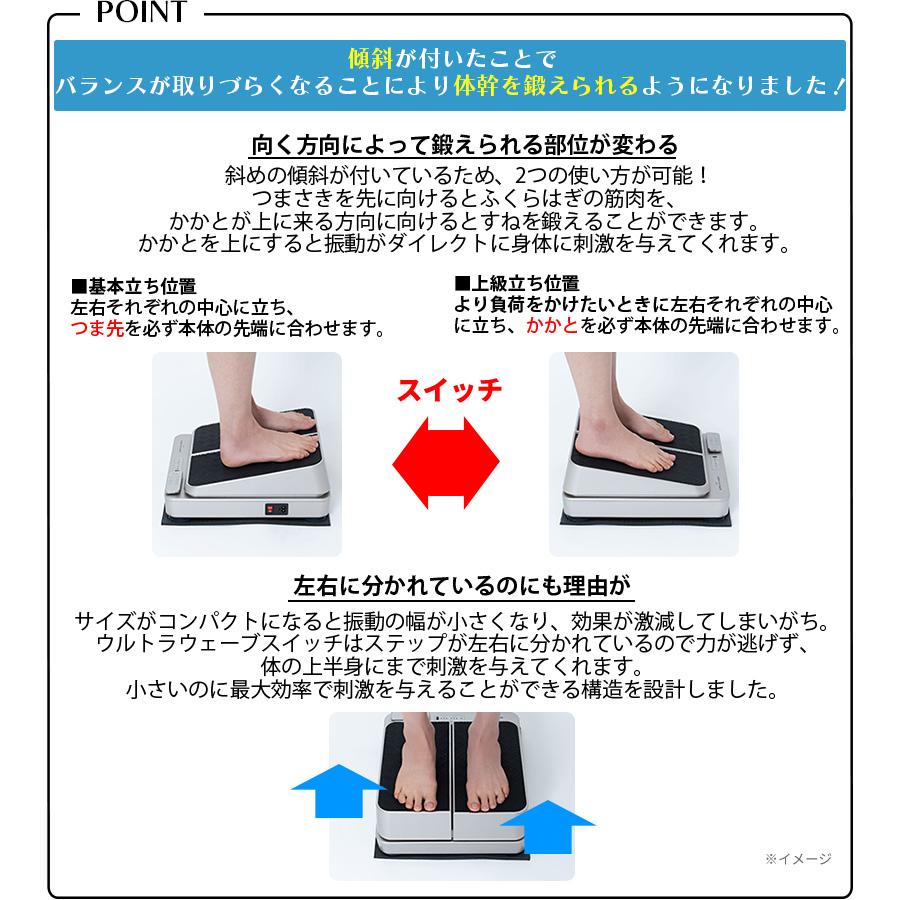 POINT

傾斜が付いたことで
バランスが取りづらくなることにより体幹を鍛えられるようになりました！

向く方向によって鍛えられる部位が変わる
斜めの傾斜が付いているため、2つの使い方が可能！
つまさきを先に向けるとふくらはぎの筋肉を、
かかとが上に来る方向に向けるとすねを鍛えることができます。
かかとを上にすると振動がダイレクトに身体に刺激を与えてくれます。

■基本立ち位置
左右それぞれの中心に立ち、
つま先を必ず本体の先端に合わせます。

■上級立ち位置
より負荷をかけたいときに左右それぞれの中心に立ち、かかとを必ず本体の先端に合わせます。

スイッチ

左右に分かれているのにも理由が
サイズがコンパクトになると振動の幅が小さくなり、効果が激減してしまいがち。
ウルトラウェーブスイッチはステップが左右に分かれているので力が逃げず、
体の上半身にまで刺激を与えてくれます。
小さいのに最大効率で刺激を与えることができる構造を設計しました。

※イメージ