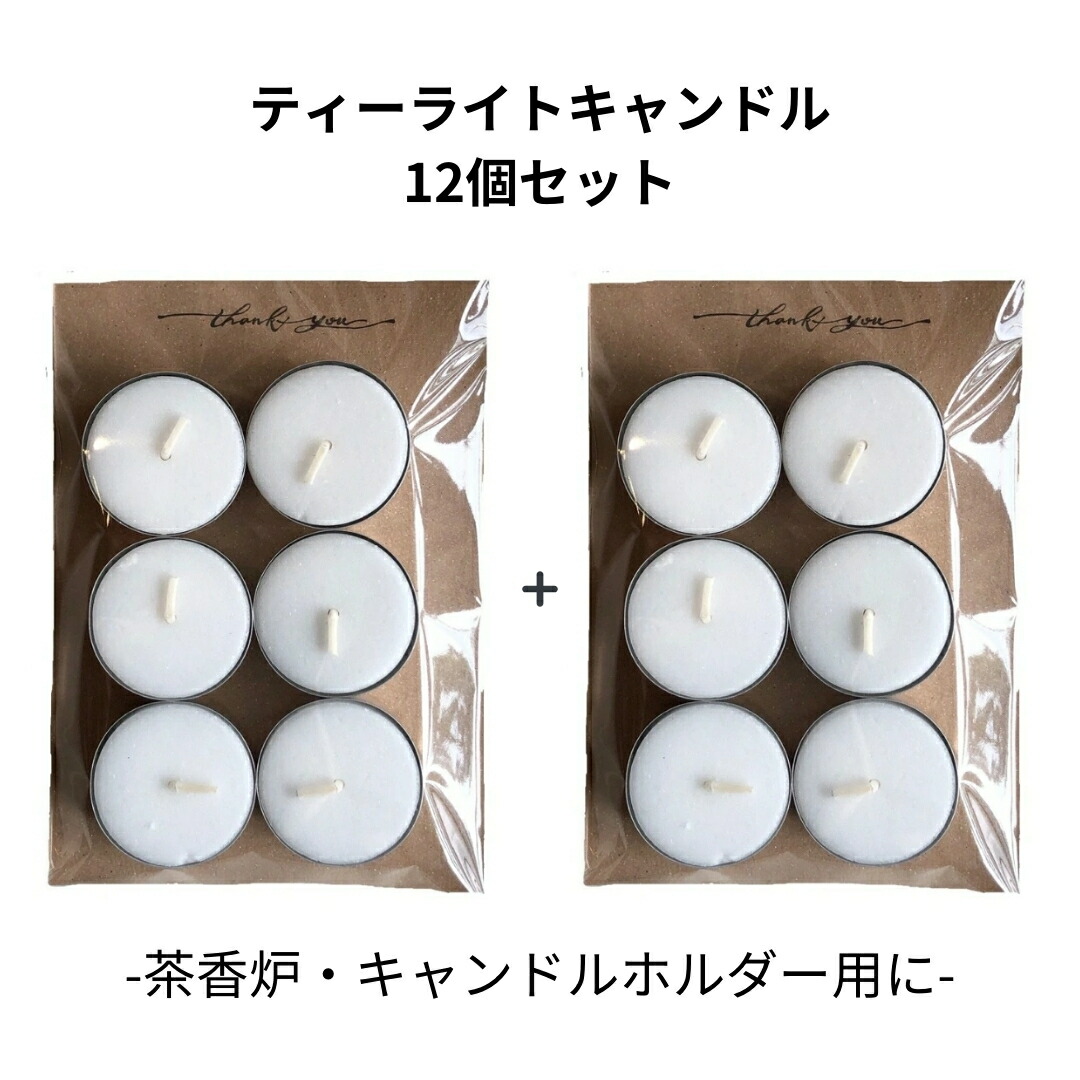 ティーライトキャンドル
12個セット

thank you

+

thank you

-茶香炉・キャンドルホルダー用に-