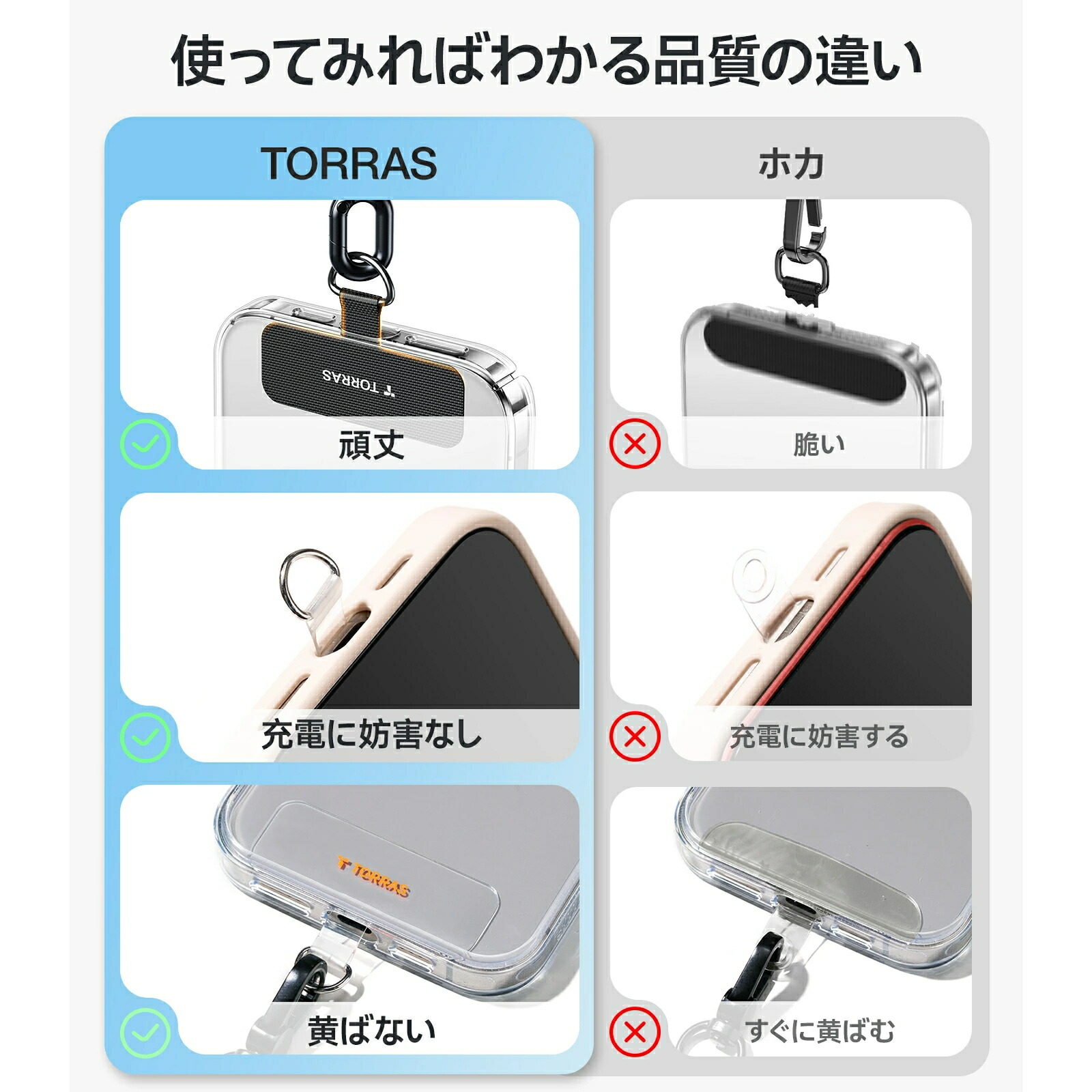 使ってみればわかる品質の違い

TORRAS

TORRAS

頑丈

充電に妨害なし

TORRAS

黄ばない

ホカ

脆い

充電に妨害する

すぐに黄ばむ