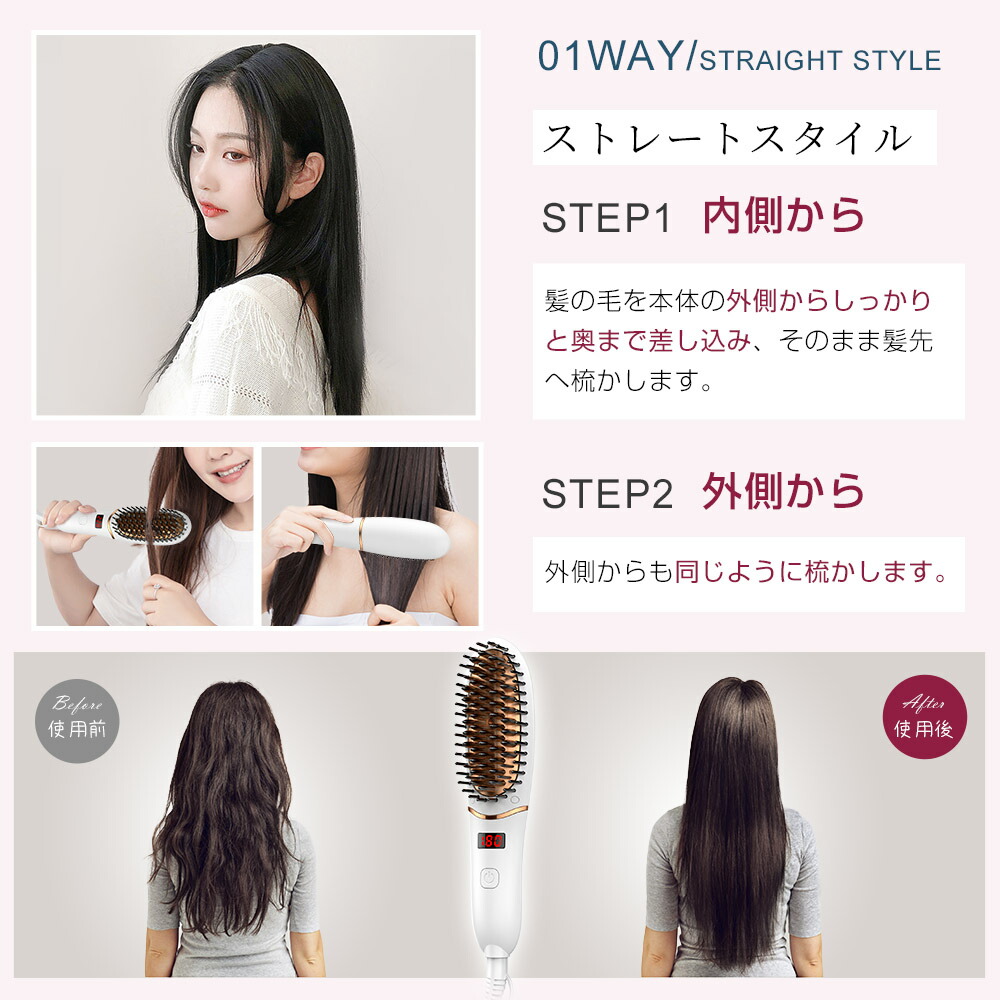 01WAY/STRAIGHT STYLE

ストレートスタイル

STEP1 内側から

髪の毛を本体の外側からしっかりと奥まで差し込み、そのまま髪先へ梳かします。

STEP2 外側から

外側からも同じように梳かします。

Before
使用前

180

After
使用後