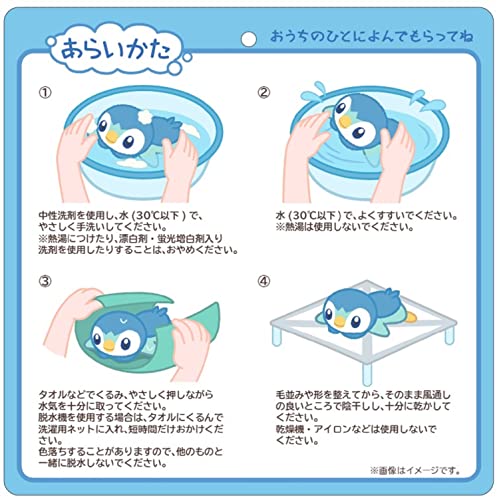 あらいかた

おうちのひとによんでもらってね

①

中性洗剤を使用し、水（30℃以下）で、やさしく手洗いしてください。
※熱湯につけたり、漂白剤・蛍光増白剤入り洗剤を使用したりすることは、おやめください。

②

水（30℃以下）で、よくすすいでください。
※熱湯は使用しないでください。

③

タオルなどでくるみ、やさしく押しながら水気を十分に取ってください。
脱水機を使用する場合は、タオルにくるんで洗濯用ネットに入れ、短時間だけおかけください。
色落ちすることがありますので、他のものと一緒に脱水しないでください。

④

毛並みや形を整えてから、そのまま風通しの良いところで陰干しし、十分に乾かしてください。
乾燥機・アイロンなどは使用しないでください。

※画像はイメージです。