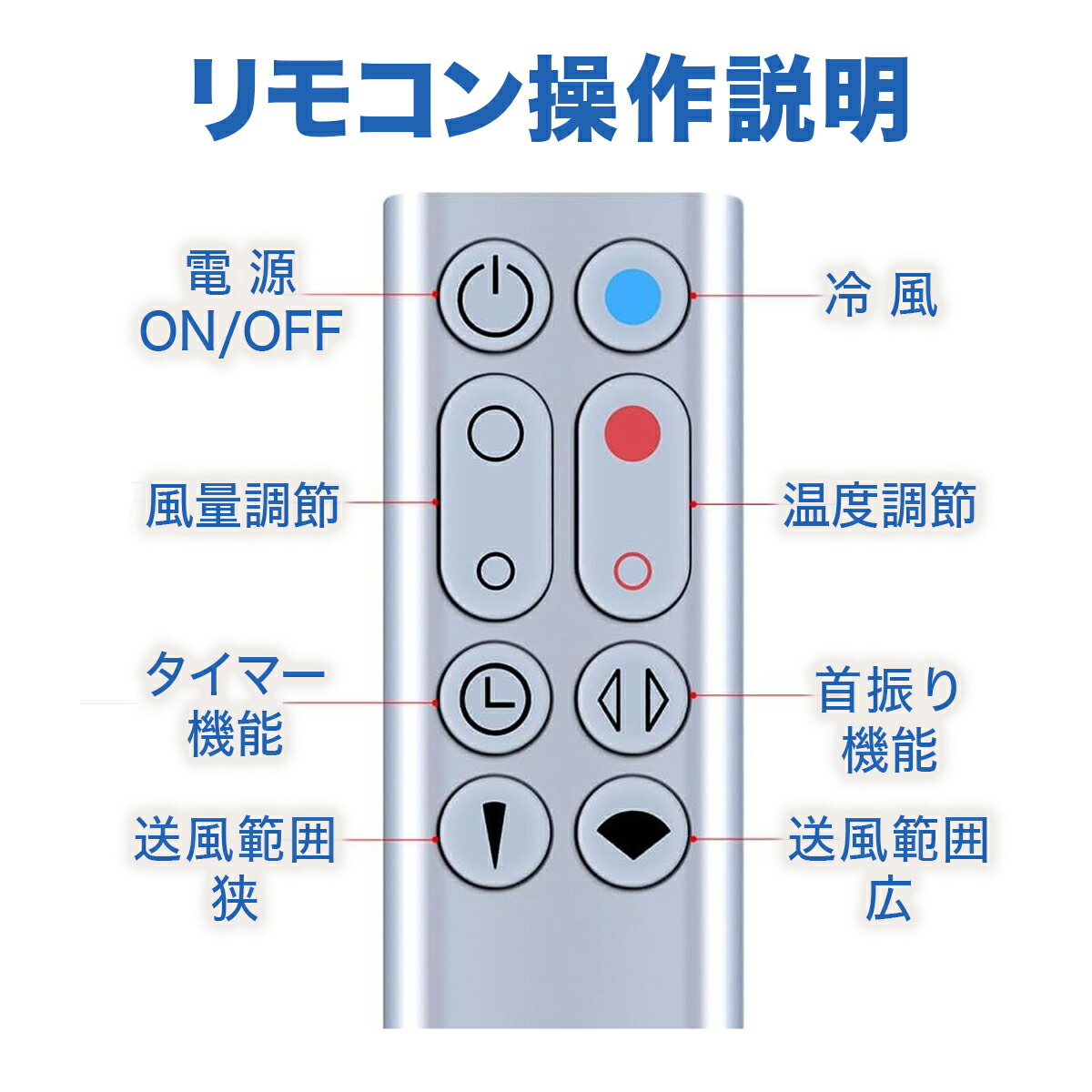 リモコン操作説明

電 源
ON/OFF

冷 風

風量調節

温度調節

タイマー
機能

首振り
機能

送風範囲
狭

送風範囲
広