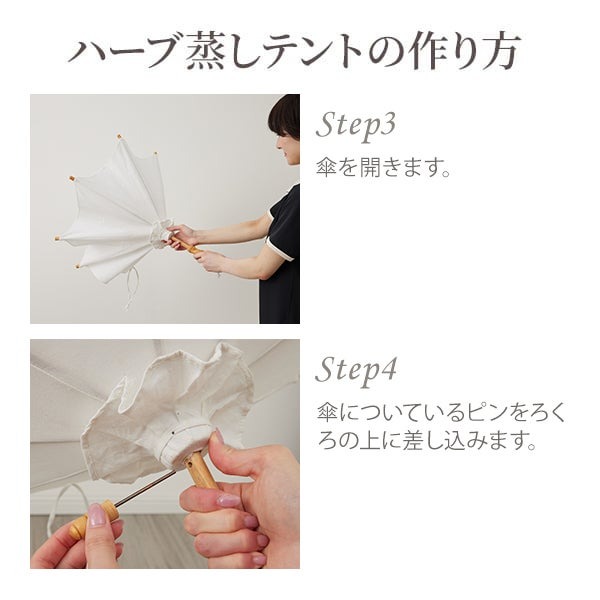 ハーブ蒸しテントの作り方

Step3

傘を開きます。

Step4

傘についているピンをろくろの上に差し込みます。