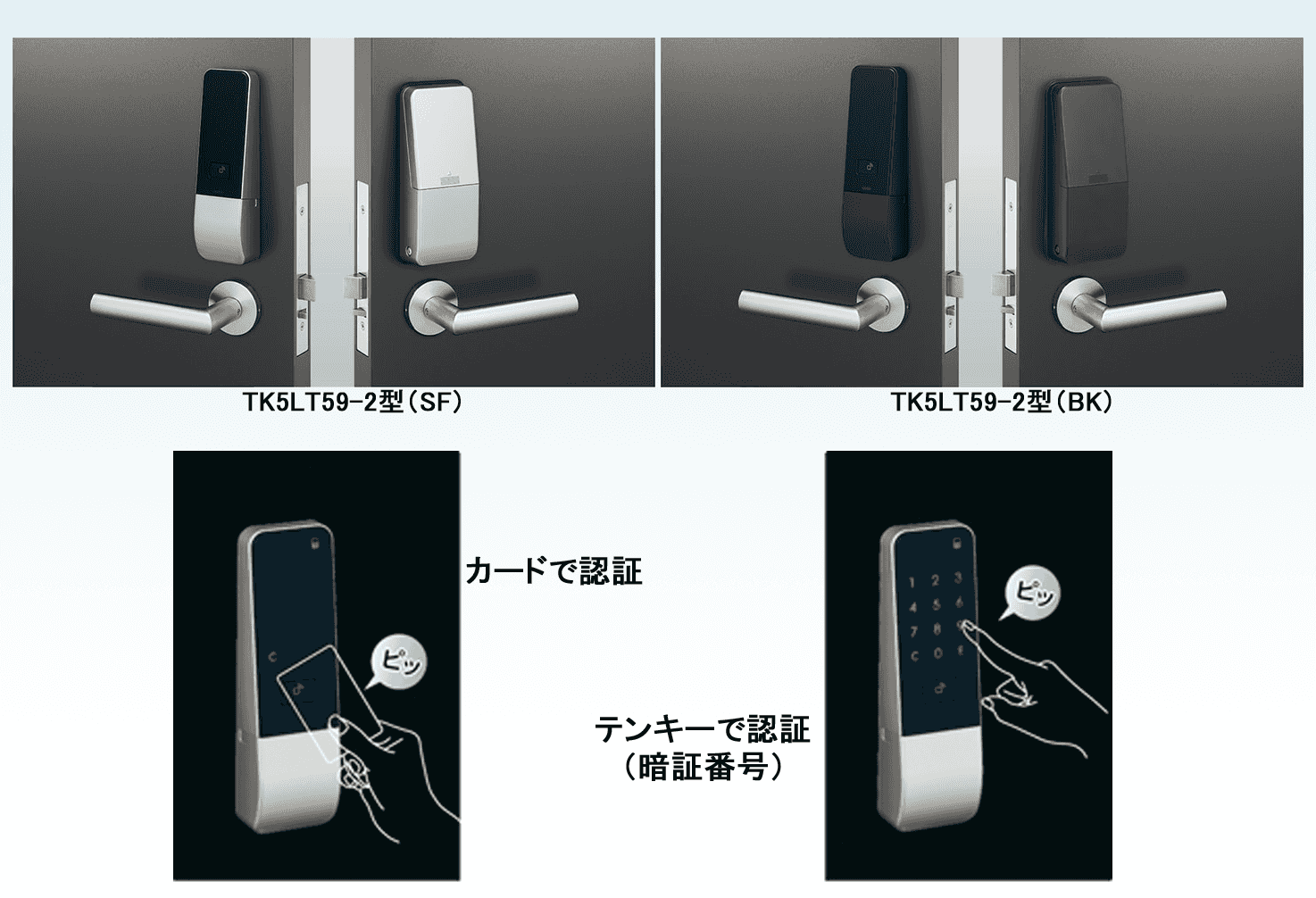 TK5LT59-2型（SF）

TK5LT59-2型（BK）

ピッ

カードで認証

1 2 3
4 5 6
7 8 9
C 0

ピッ

テンキーで認証
（暗証番号）