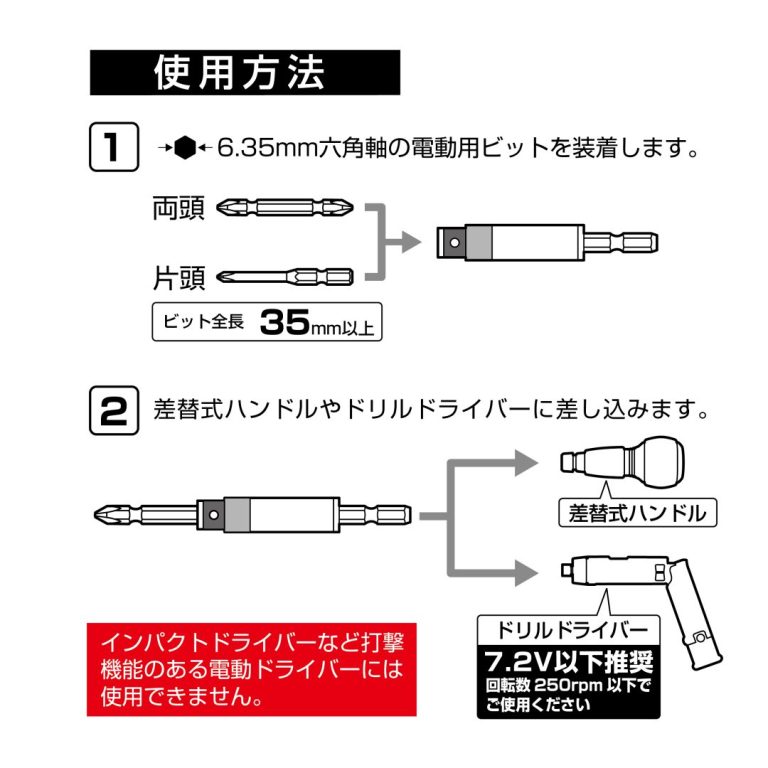 使用方法

1 6.35mm六角軸の電動用ビットを装着します。

両頭

片頭

ビット全長 35mm以上

2 差替式ハンドルやドリルドライバーに差し込みます。

差替式ハンドル

ドリルドライバー

7.2V以下推奨

回転数 250rpm 以下でご使用ください

インパクトドライバーなど打撃機能のある電動ドライバーには使用できません。