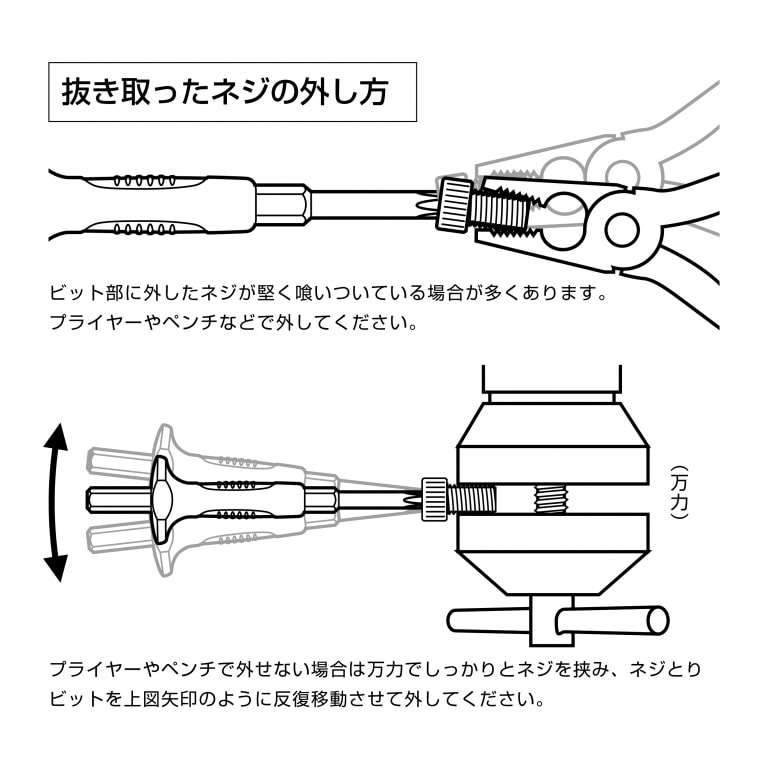 抜き取ったネジの外し方

ビット部に外したネジが堅く喰いついている場合が多くあります。
プライヤーやペンチなどで外してください。

（万力）

プライヤーやペンチで外せない場合は万力でしっかりとネジを挟み、ネジとりビットを上図矢印のように反復移動させて外してください。