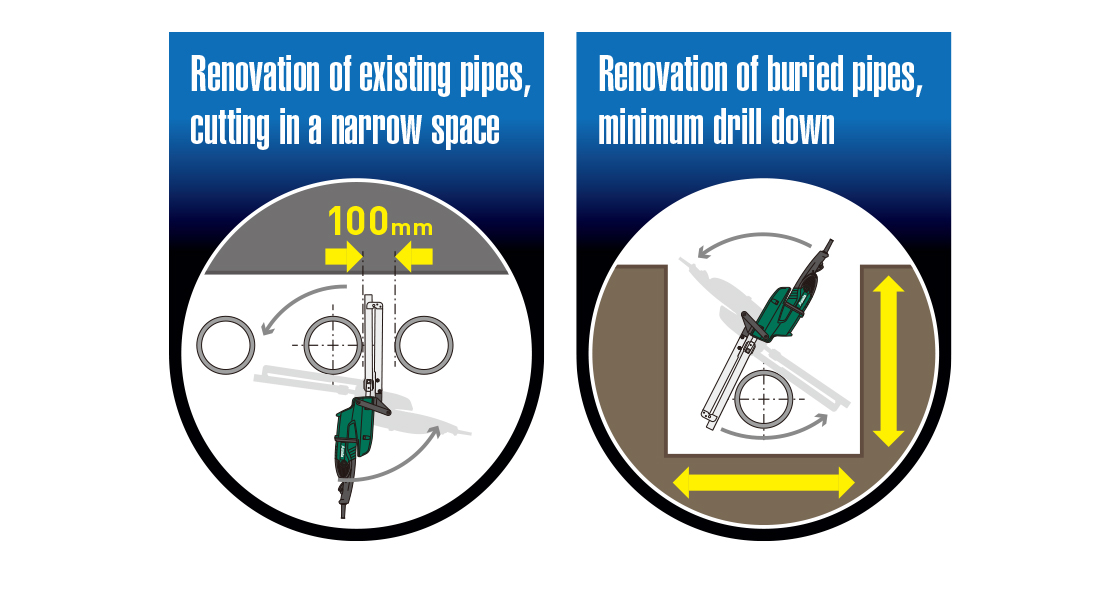 Renovation of existing pipes, cutting in a narrow space

100mm

Renovation of buried pipes, minimum drill down