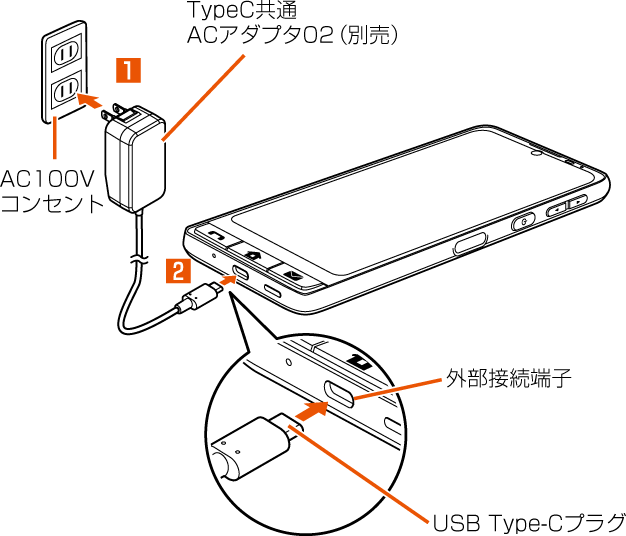 TypeC共通
ACアダプタ02（別売）

1

AC100V
コンセント

2

外部接続端子

USB Type-Cプラグ