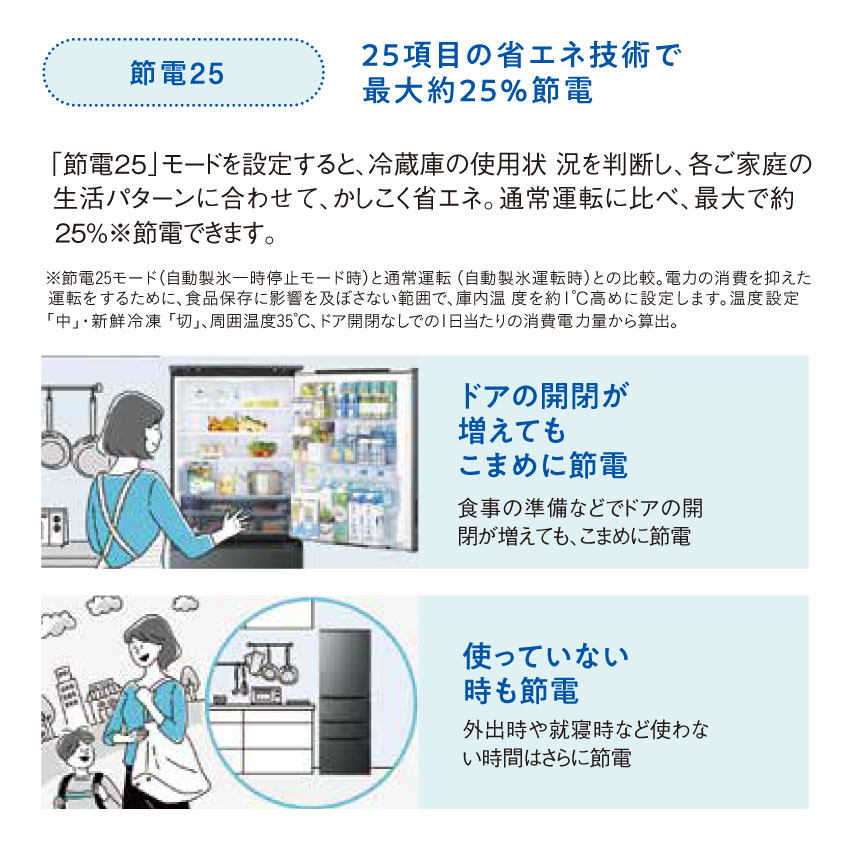 節電25

25項目の省エネ技術で最大約25%節電

「節電25」モードを設定すると、冷蔵庫の使用状 況を判断し、各ご家庭の生活パターンに合わせて、かしこく省エネ。通常運転に比べ、最大で約25%※節電できます。

※節電25モード（自動製氷一時停止モード時）と通常運転（自動製氷運転時）との比較。電力の消費を抑えた運転をするために、食品保存に影響を及ぼさない範囲で、庫内温 度を約1℃高めに設定します。温度設定「中」・新鮮冷凍「切」、周囲温度35℃、ドア開閉なしでの1日当たりの消費電力量から算出。

ドアの開閉が増えてもこまめに節電

食事の準備などでドアの開閉が増えても、こまめに節電

使っていない時も節電

外出時や就寝時など使わない時間はさらに節電