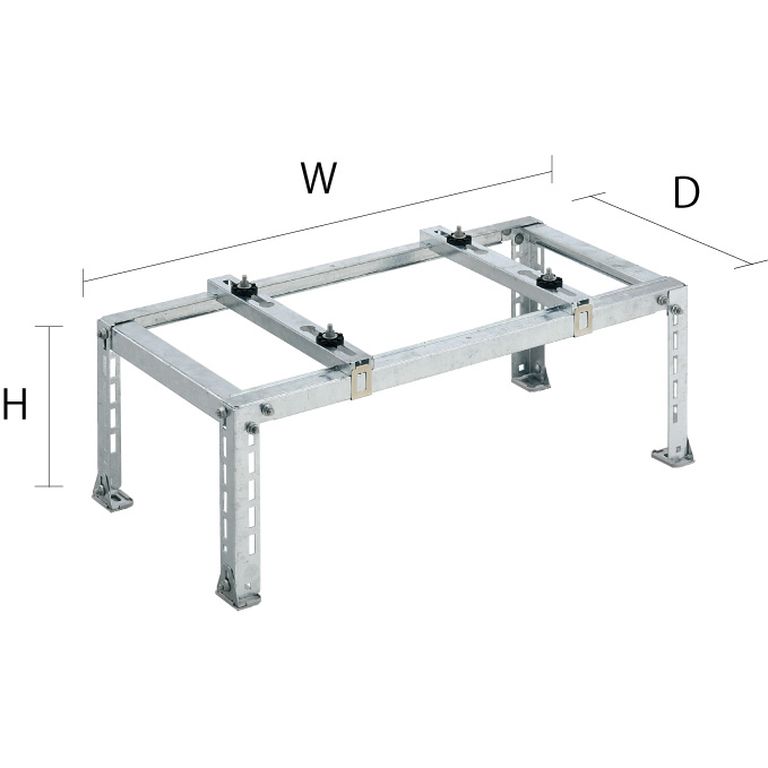 W
D
H