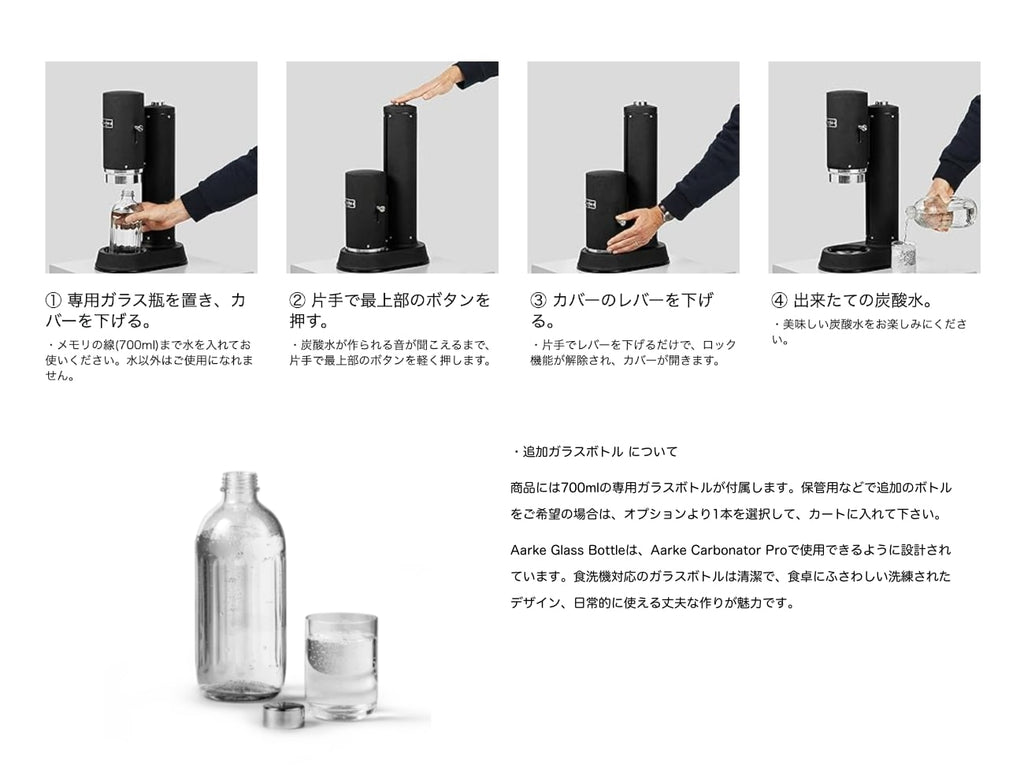 ① 専用ガラス瓶を置き、カバーを下げる。

・メモリの線(700ml)まで水を入れてお使いください。水以外はご使用になれません。

② 片手で最上部のボタンを押す。

・炭酸水が作られる音が聞こえるまで、片手で最上部のボタンを軽く押します。

③ カバーのレバーを下げる。

・片手でレバーを下げるだけで、ロック機能が解除され、カバーが開きます。

④ 出来たての炭酸水。

・美味しい炭酸水をお楽しみにください。

・追加ガラスボトル について

商品には700mlの専用ガラスボトルが付属します。保管用などで追加のボトルをご希望の場合は、オプションより1本を選択して、カートに入れて下さい。

Aarke Glass Bottleは、Aarke Carbonator Proで使用できるように設計されています。食洗機対応のガラスボトルは清潔で、食卓にふさわしい洗練されたデザイン、日常的に使える丈夫な作りが魅力です。