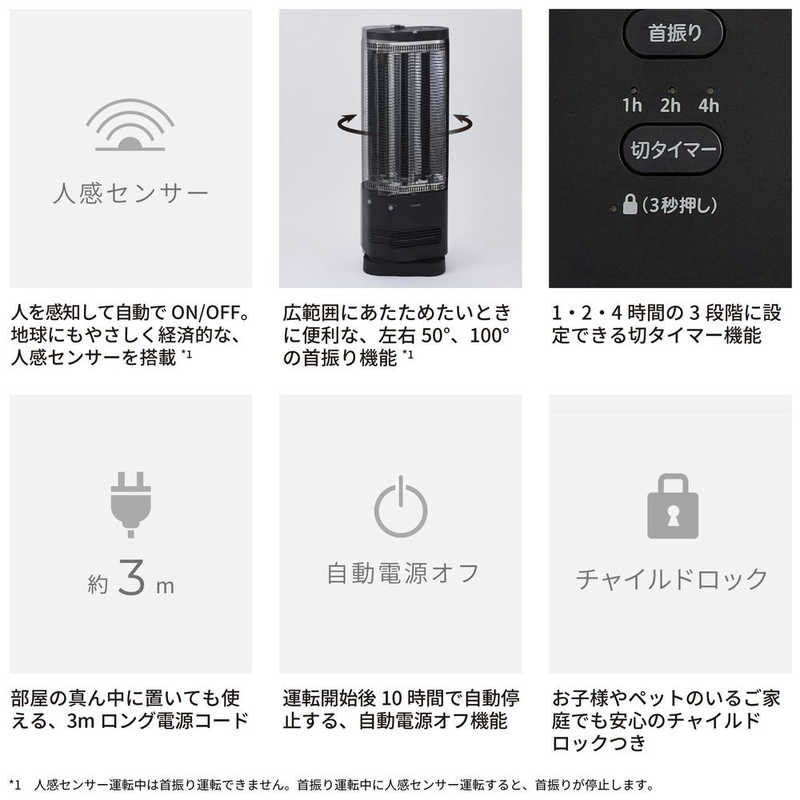 人感センサー

人を感知して自動で ON/OFF。地球にもやさしく経済的な、人感センサーを搭載 *1

広範囲にあたためたいときに便利な、左右 50°、100° の首振り機能 *1

首振り

1h 2h 4h

切タイマー

(3秒押し)

1・2・4 時間の 3 段階に設定できる切タイマー機能

約 3 m

部屋の真ん中に置いても使える、3m ロング電源コード

自動電源オフ

運転開始後 10 時間で自動停止する、自動電源オフ機能

チャイルドロック

お子様やペットのいるご家庭でも安心のチャイルドロックつき

*1 人感センサー運転中は首振り運転できません。首振り運転中に人感センサー運転すると、首振りが停止します。