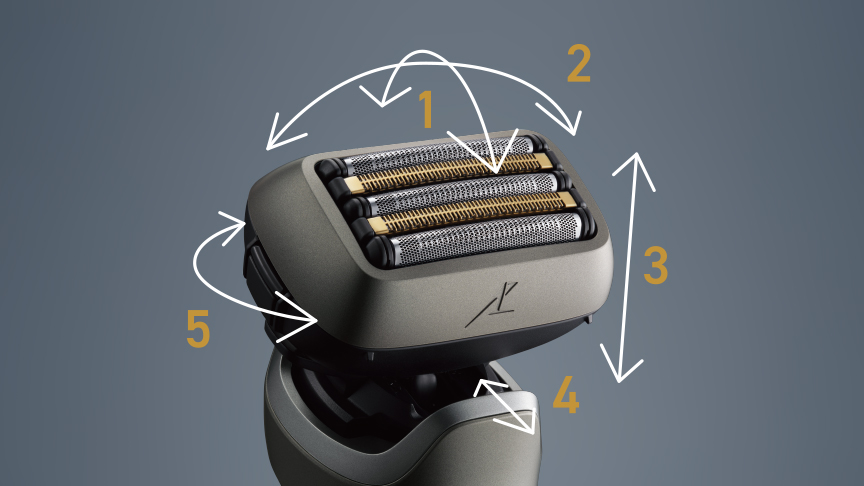 1
2
3
4
5