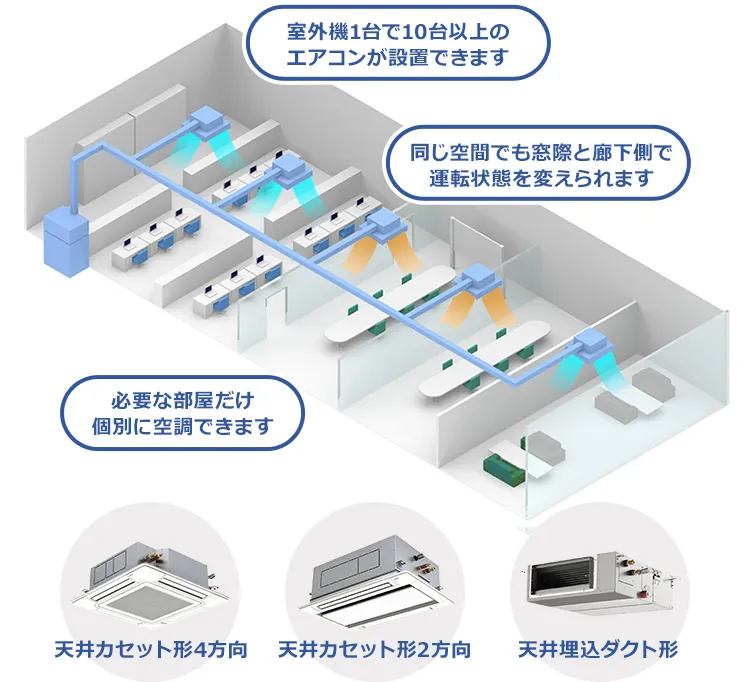 室外機1台で10台以上のエアコンが設置できます

同じ空間でも窓際と廊下側で運転状態を変えられます

必要な部屋だけ個別に空調できます

天井カセット形4方向

天井カセット形2方向

天井埋込ダクト形