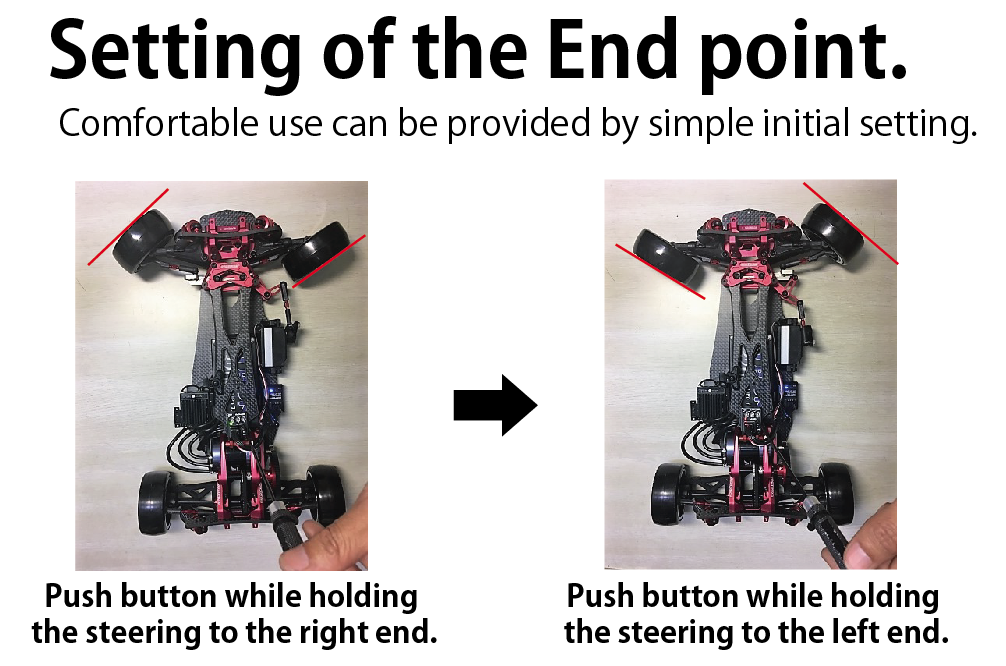 Setting of the End point.

Comfortable use can be provided by simple initial setting.

Push button while holding the steering to the right end.

Push button while holding the steering to the left end.