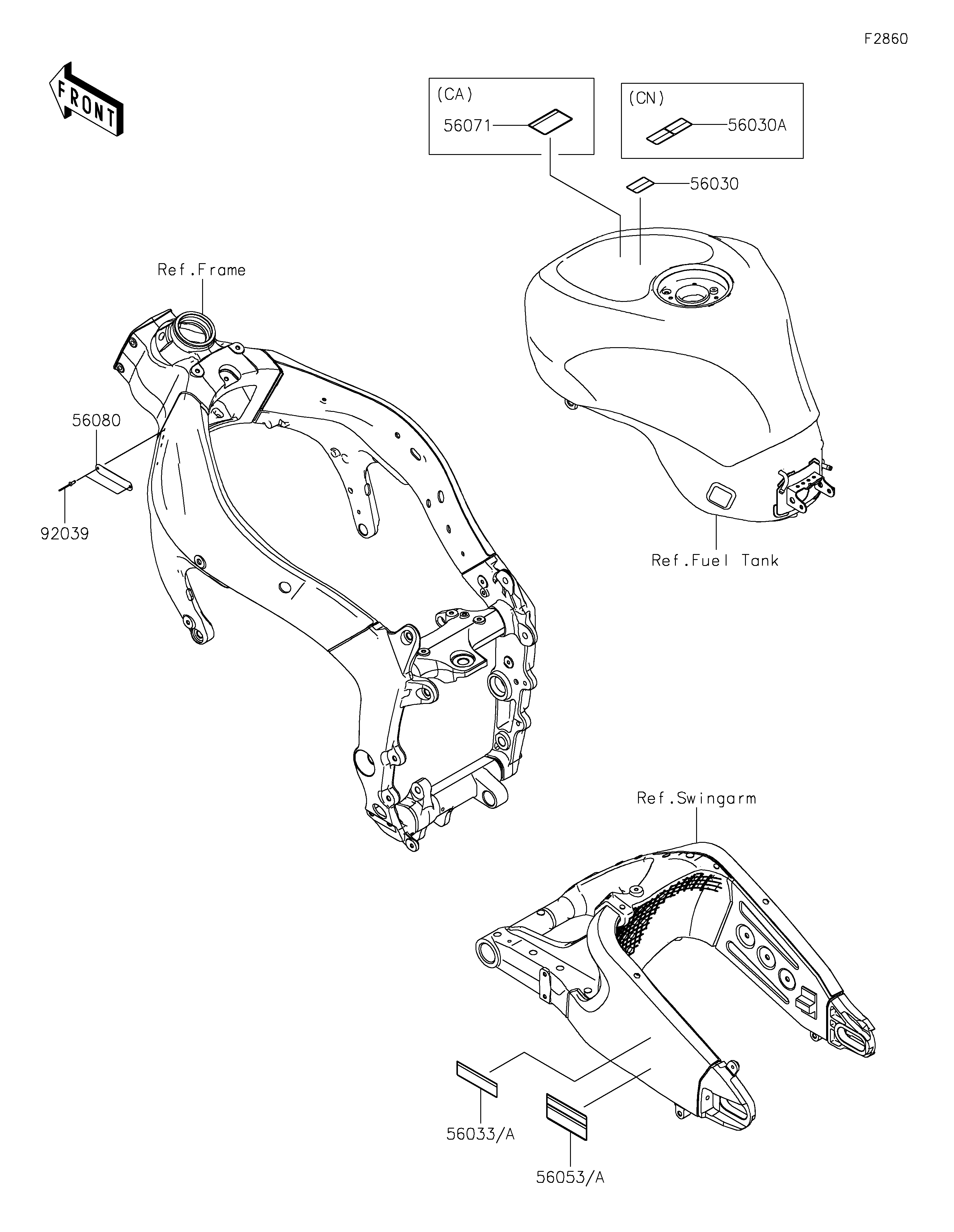 F2860

FRONT

(CA)
56071

(CN)
56030A

56030

Ref.Frame

56080

92039

Ref.Fuel Tank

Ref.Swingarm

56033/A

56053/A