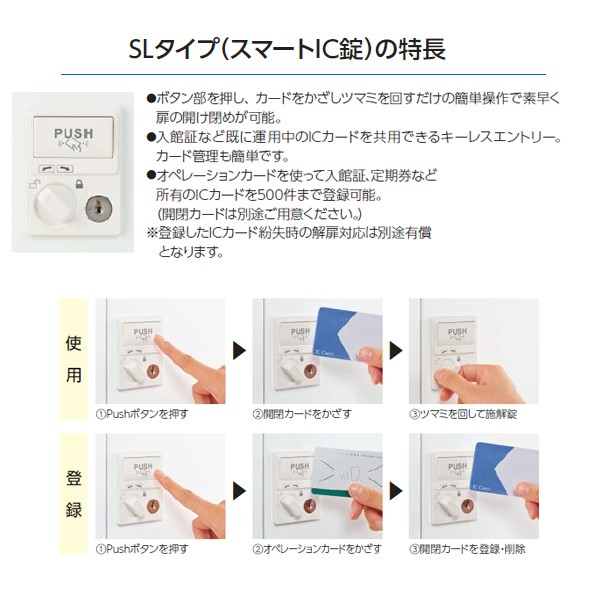 SLタイプ(スマートIC錠)の特長

PUSH

●ボタン部を押し、カードをかざしツマミを回すだけの簡単操作で素早く扉の開け閉めが可能。
●入館証など既に運用中のICカードを共用できるキーレスエントリー。カード管理も簡単です。
●オペレーションカードを使って入館証、定期券など所有のICカードを500件まで登録可能。
(開閉カードは別途ご用意ください。)
※登録したICカード紛失時の解扉対応は別途有償となります。

使用

PUSH
①Pushボタンを押す

PUSH
IC Card
②開閉カードをかざす

PUSH
③ツマミを回して施解錠

登録

PUSH
①Pushボタンを押す

PUSH
②オペレーションカードをかざす

PUSH
IC Card
③開閉カードを登録・削除