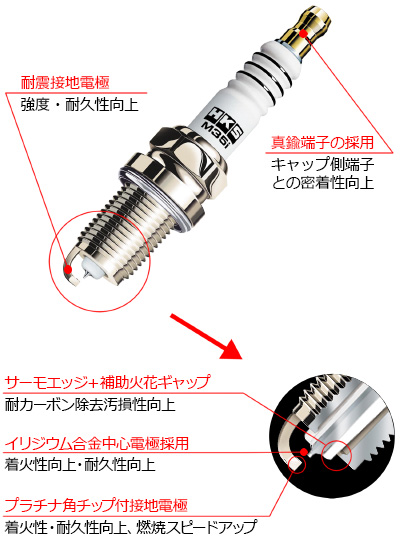 耐震接地電極
強度・耐久性向上

HKS
M35i

真鍮端子の採用
キャップ側端子との密着性向上

サーモエッジ+補助火花ギャップ
耐カーボン除去汚損性向上

イリジウム合金中心電極採用
着火性向上・耐久性向上

プラチナ角チップ付接地電極
着火性・耐久性向上、燃焼スピードアップ