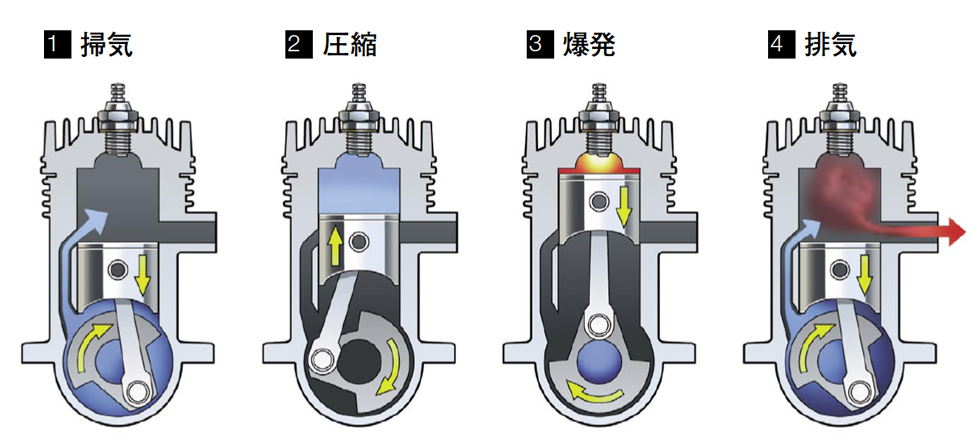 1 掃気

2 圧縮

3 爆発

4 排気