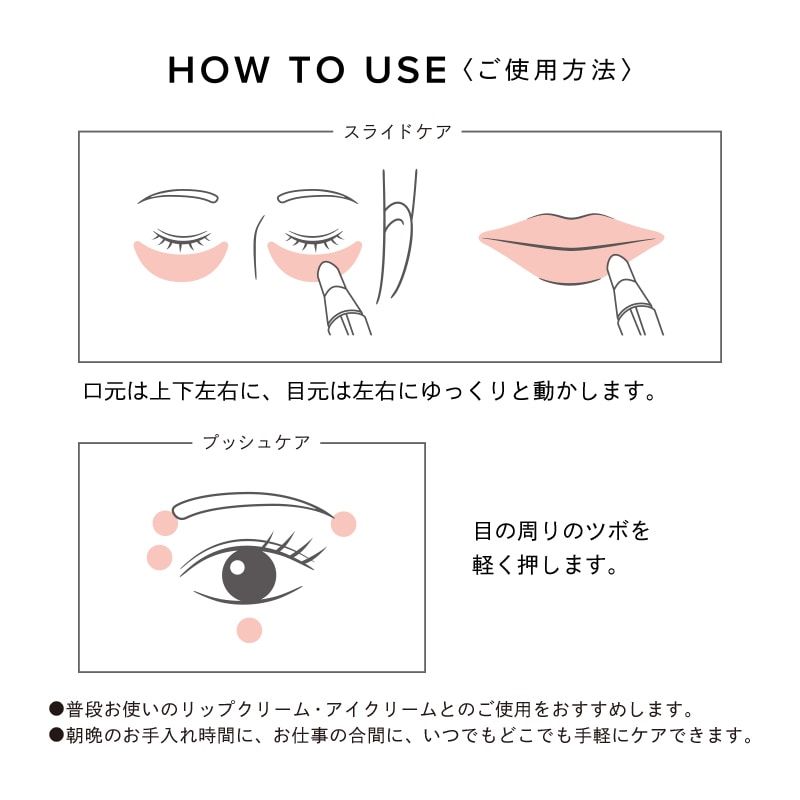 HOW TO USE〈ご使用方法〉

スライドケア

口元は上下左右に、目元は左右にゆっくりと動かします。

プッシュケア

目の周りのツボを軽く押します。

●普段お使いのリップクリーム・アイクリームとのご使用をおすすめします。
●朝晩のお手入れ時間に、お仕事の合間に、いつでもどこでも手軽にケアできます。