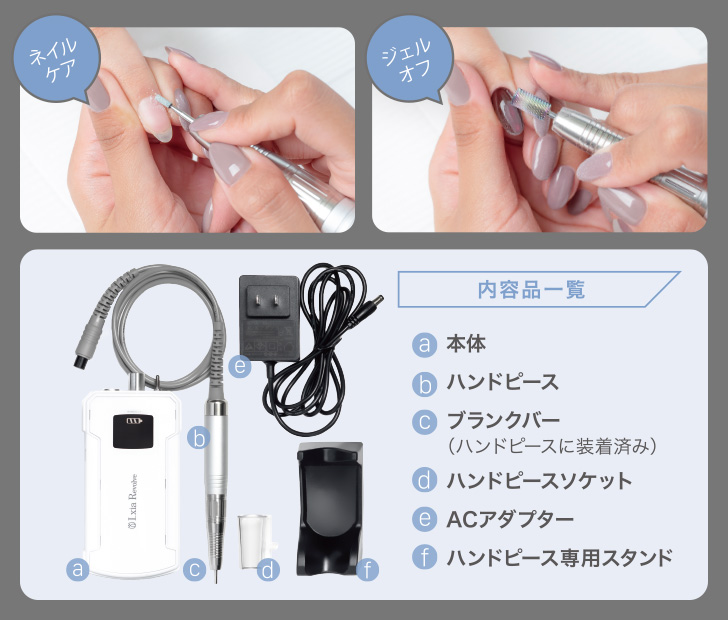 ネイルケア

ジェルオフ

e

b

Lxia Revolve

a

c

d

f

内容品一覧

a 本体

b ハンドピース

c ブランクバー
（ハンドピースに装着済み）

d ハンドピースソケット

e ACアダプター

f ハンドピース専用スタンド