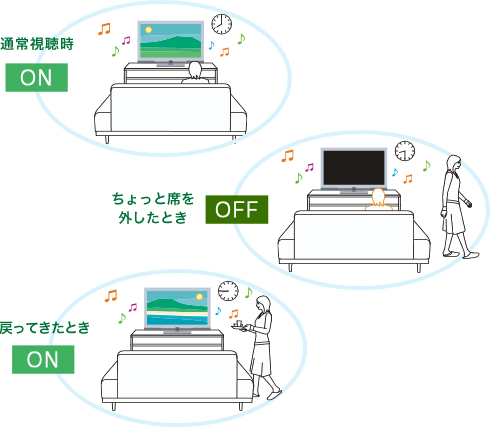 通常視聴時

ON

ちょっと席を外したとき

OFF

戻ってきたとき

ON