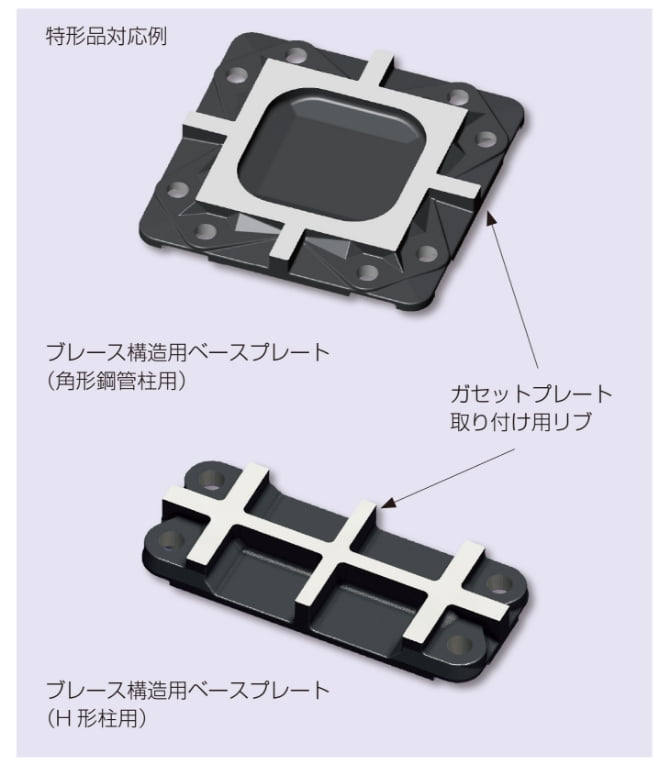 特形品対応例

ブレース構造用ベースプレート
（角形鋼管柱用）

ガセットプレート
取り付け用リブ

ブレース構造用ベースプレート
（H 形柱用）