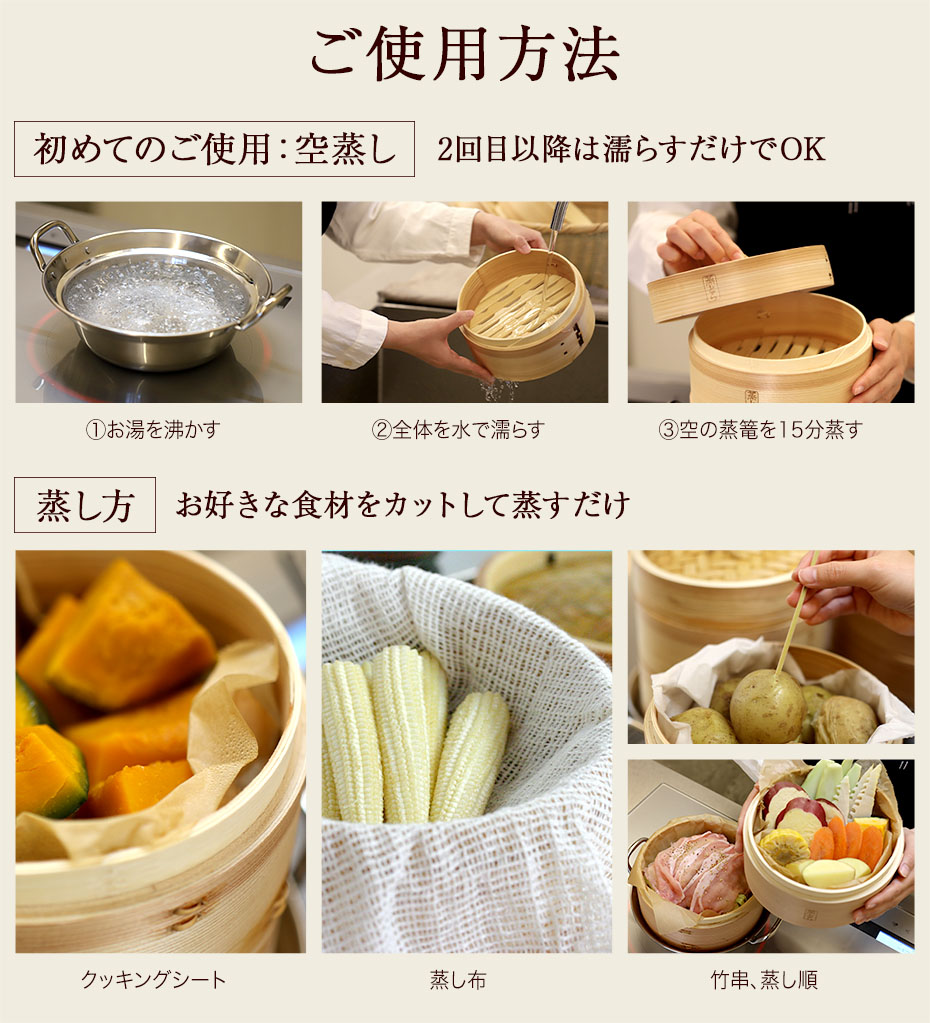 ご使用方法

初めてのご使用：空蒸し

2回目以降は濡らすだけでOK

①お湯を沸かす

②全体を水で濡らす

③空の蒸篭を15分蒸す

蒸し方

お好きな食材をカットして蒸すだけ

クッキングシート

蒸し布

竹串、蒸し順