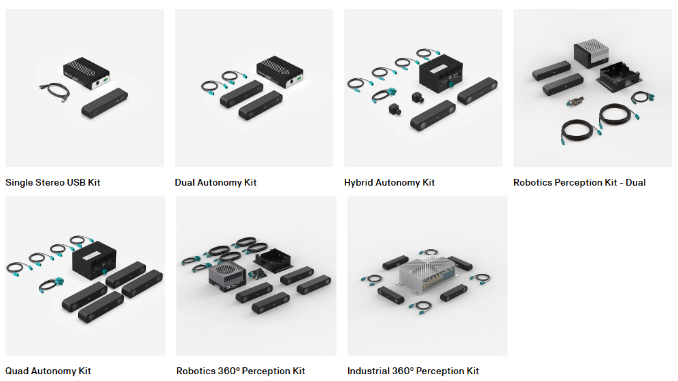 Single Stereo USB Kit

Dual Autonomy Kit

Hybrid Autonomy Kit

Robotics Perception Kit - Dual

Quad Autonomy Kit

Robotics 360° Perception Kit

Industrial 360° Perception Kit