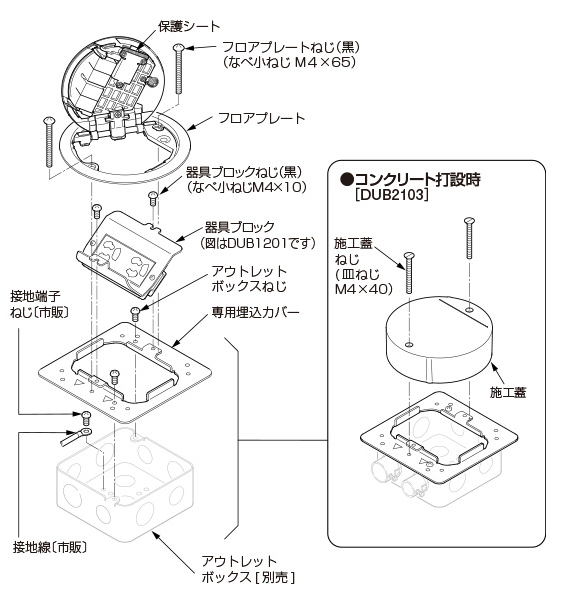 保護シート

フロアプレートねじ(黒)
(なべ小ねじ M4×65)

フロアプレート

器具ブロックねじ(黒)
(なべ小ねじM4×10)

器具ブロック
(図はDUB1201です)

アウトレット
ボックスねじ

接地端子
ねじ〔市販〕

専用埋込カバー

接地線〔市販〕

アウトレット
ボックス [別売]

●コンクリート打設時
[DUB2103]

施工蓋
ねじ
(皿ねじ
M4×40)

施工蓋