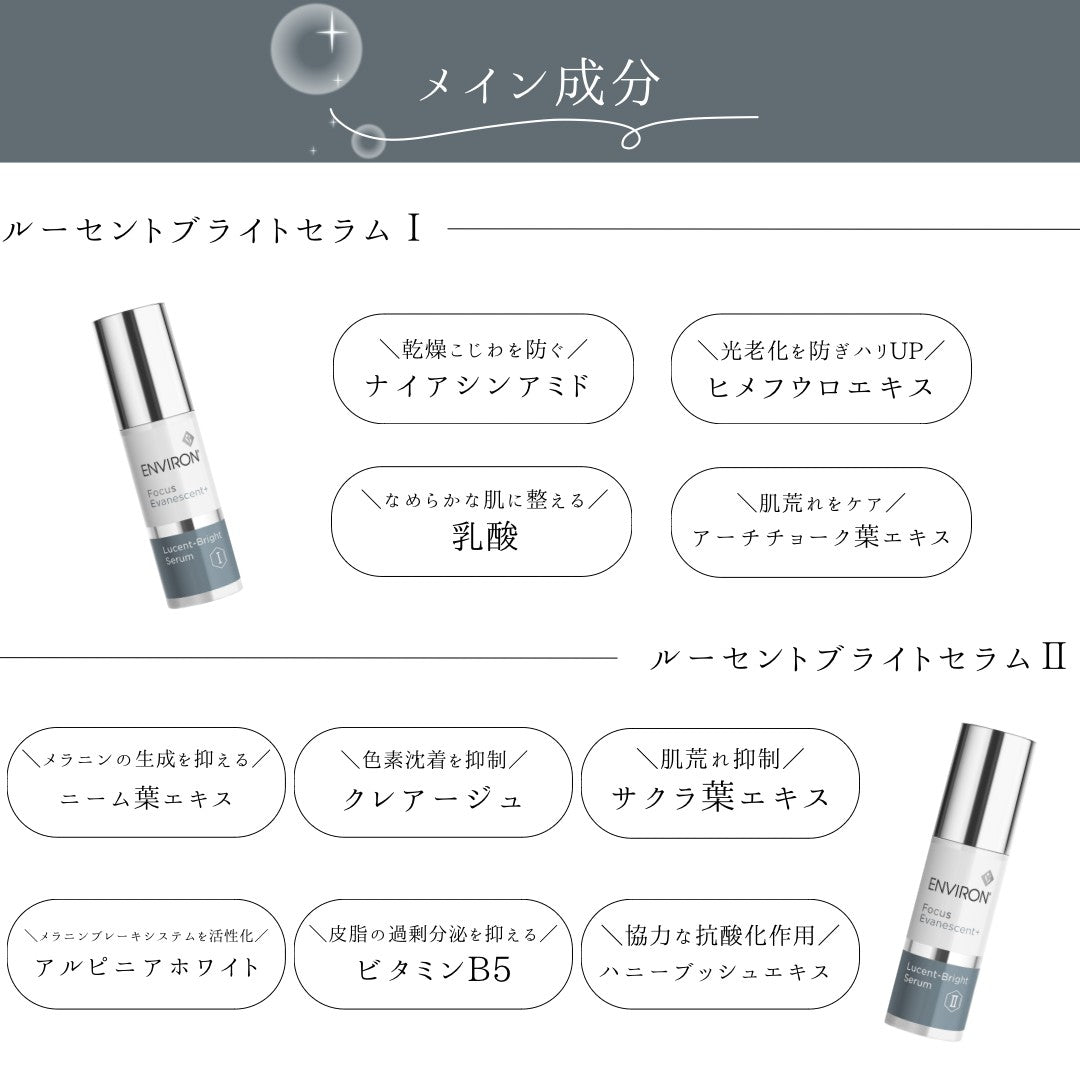 メイン成分

ルーセントブライトセラム I

ENVIRON
Focus Evanescent+
Lucent-Bright Serum
I

＼乾燥こじわを防ぐ／
ナイアシンアミド

＼光老化を防ぎハリUP／
ヒメフウロエキス

＼なめらかな肌に整える／
乳酸

＼肌荒れをケア／
アーチチョーク葉エキス

ルーセントブライトセラム II

＼メラニンの生成を抑える／
ニーム葉エキス

＼色素沈着を抑制／
クレアージュ

＼肌荒れ抑制／
サクラ葉エキス

＼メラニンブレーキシステムを活性化／
アルピニアホワイト

＼皮脂の過剰分泌を抑える／
ビタミンB5

＼協力な抗酸化作用／
ハニーブッシュエキス

ENVIRON
Focus Evanescent+
Lucent-Bright Serum
II